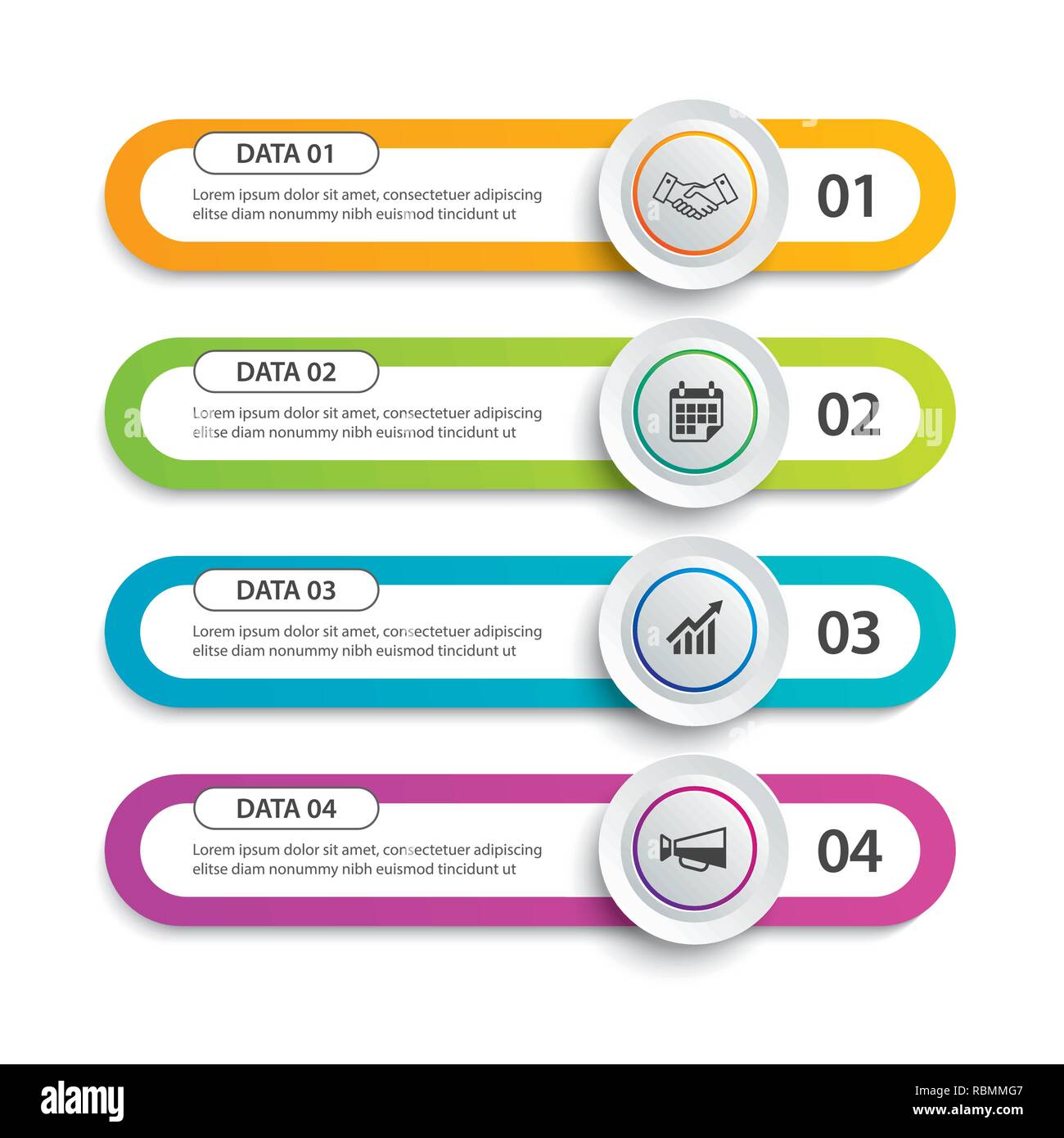 DATA 01

Lorem ipsum dolor sit amet, consectetuer adipiscing elitse diam nonummy nibh euismod tincidunt ut

01

DATA 02

Lorem ipsum dolor sit amet, consectetuer adipiscing elitse diam nonummy nibh euismod tincidunt ut

02

DATA 03

Lorem ipsum dolor sit amet, consectetuer adipiscing elitse diam nonummy nibh euismod tincidunt ut

03

DATA 04

Lorem ipsum dolor sit amet, consectetuer adipiscing elitse diam nonummy nibh euismod tincidunt ut

04

alamy

Image ID: RBMMG7
www.alamy.com