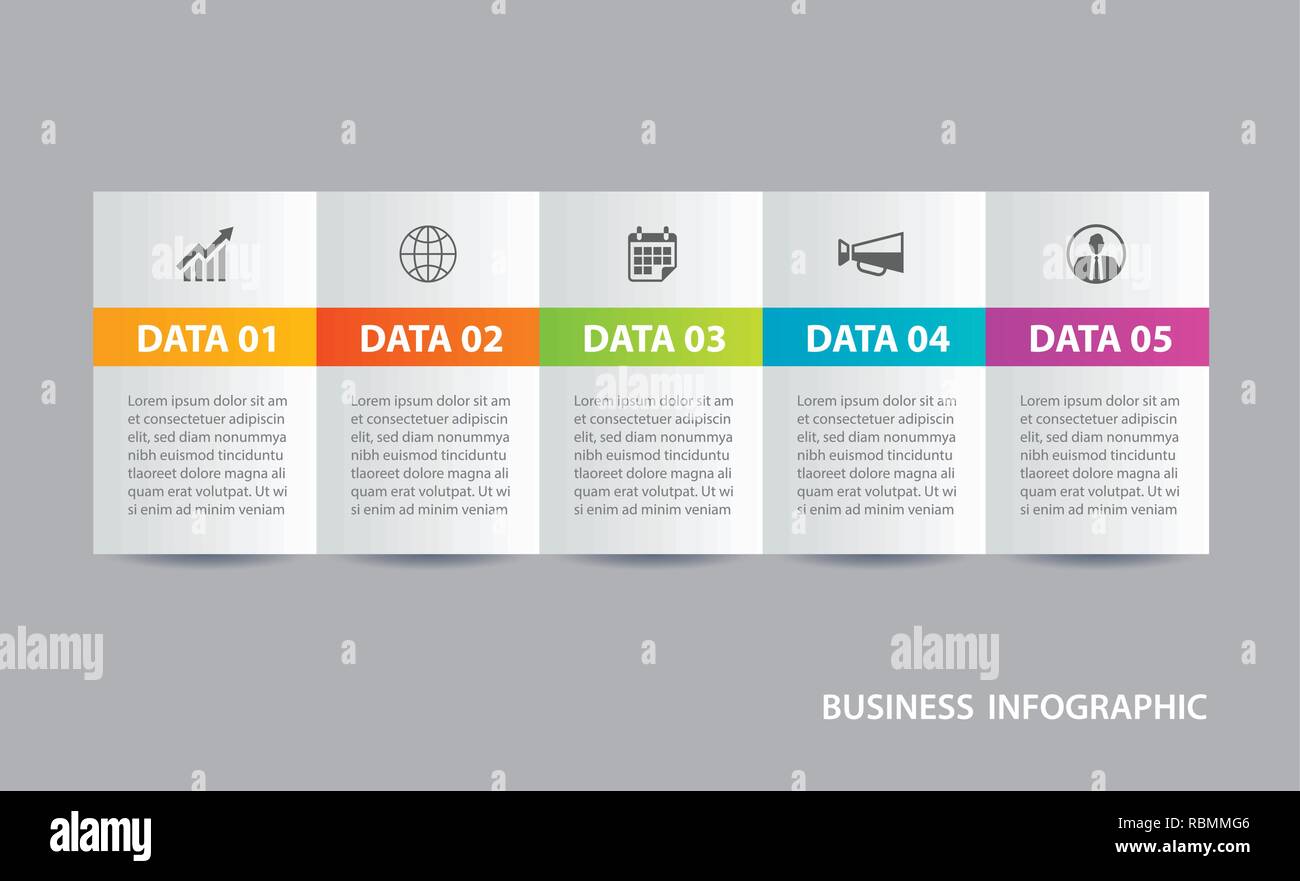 DATA 01

Lorem ipsum dolor sit am et consectetuer adipiscin elit, sed diam nonummya nibh euismod tinciduntu tlaoreet dolore magna ali quam erat volutpat. Ut wi si enim ad minim veniam

DATA 02

Lorem ipsum dolor sit am et consectetuer adipiscin elit, sed diam nonummya nibh euismod tinciduntu tlaoreet dolore magna ali quam erat volutpat. Ut wi si enim ad minim veniam

DATA 03

Lorem ipsum dolor sit am et consectetuer adipiscin elit, sed diam nonummya nibh euismod tinciduntu tlaoreet dolore magna ali quam erat volutpat. Ut wi si enim ad minim veniam

DATA 04

Lorem ipsum dolor sit am et consectetuer adipiscin elit, sed diam nonummya nibh euismod tinciduntu tlaoreet dolore magna ali quam erat volutpat. Ut wi si enim ad minim veniam

DATA 05

Lorem ipsum dolor sit am et consectetuer adipiscin elit, sed diam nonummya nibh euismod tinciduntu tlaoreet dolore magna ali quam erat volutpat. Ut wi si enim ad minim veniam

alamy

alamy

BUSINESS INFOGRAPHIC

alamy

RBMMG6
www.alamy.com