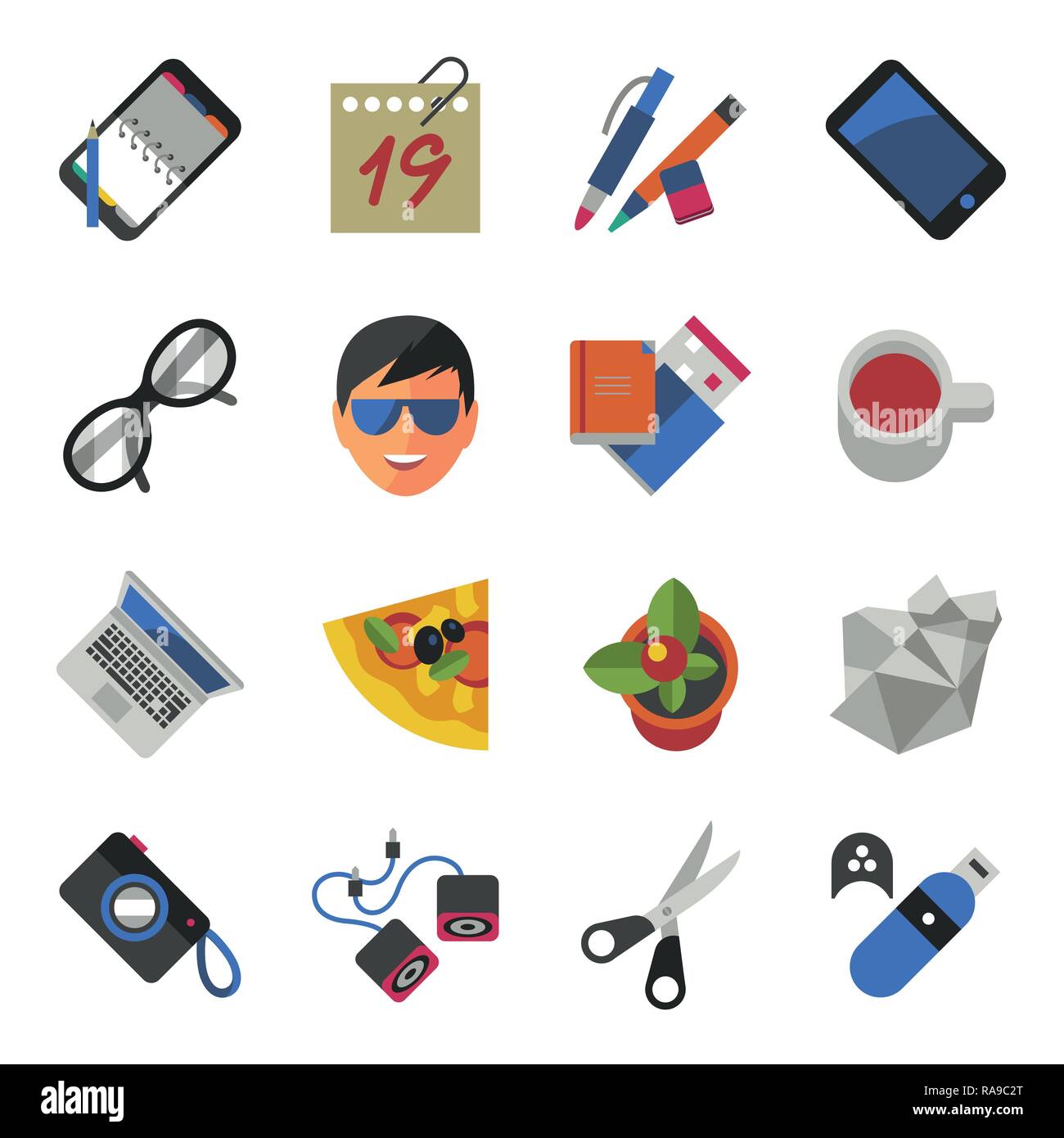 19

alamy

alamy

Image ID: RA9C2T
www.alamy.com