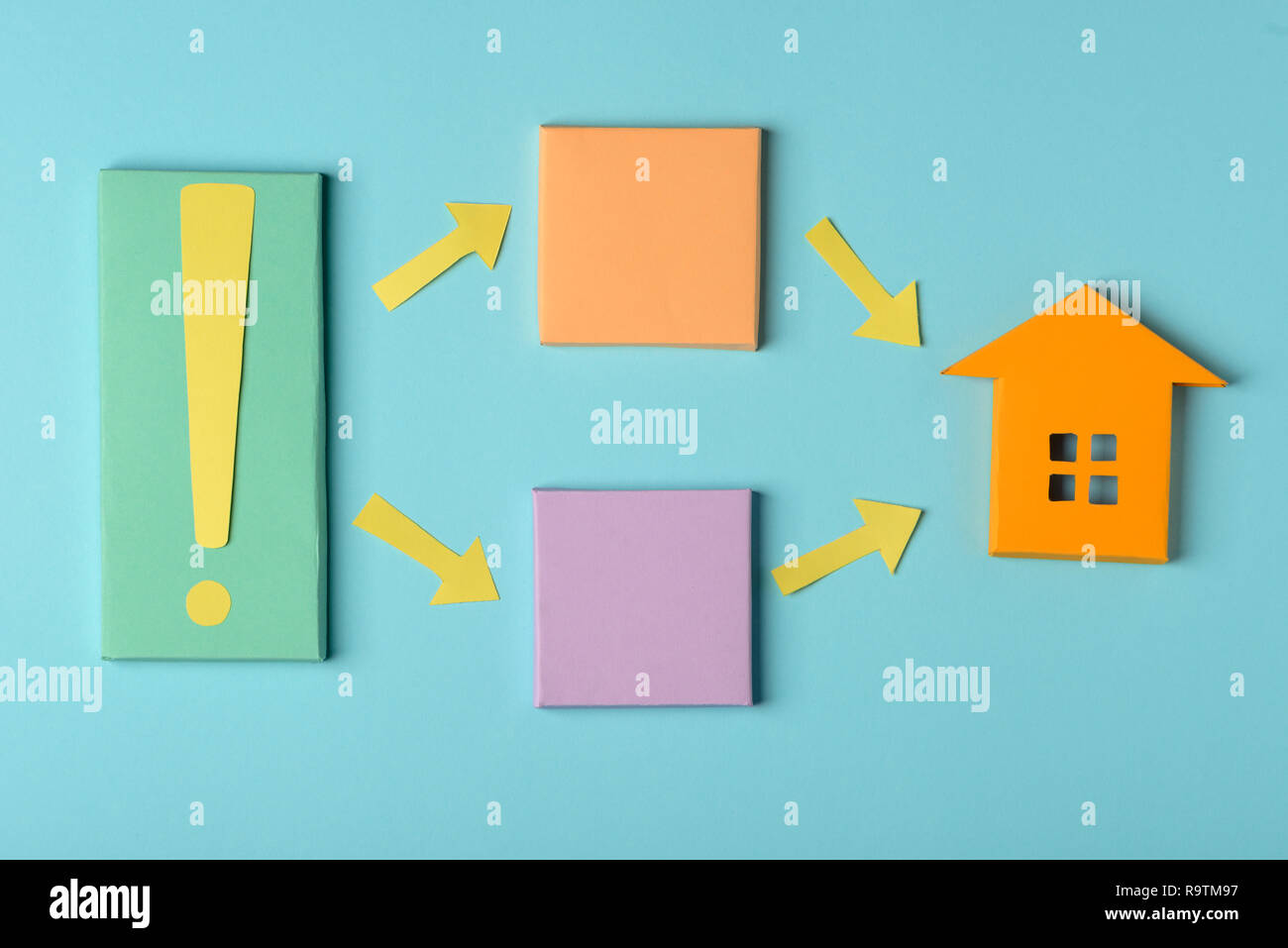 !

alamy
alamy
alamy
alamy
alamy

alamy
R9TM97
www.alamy.com