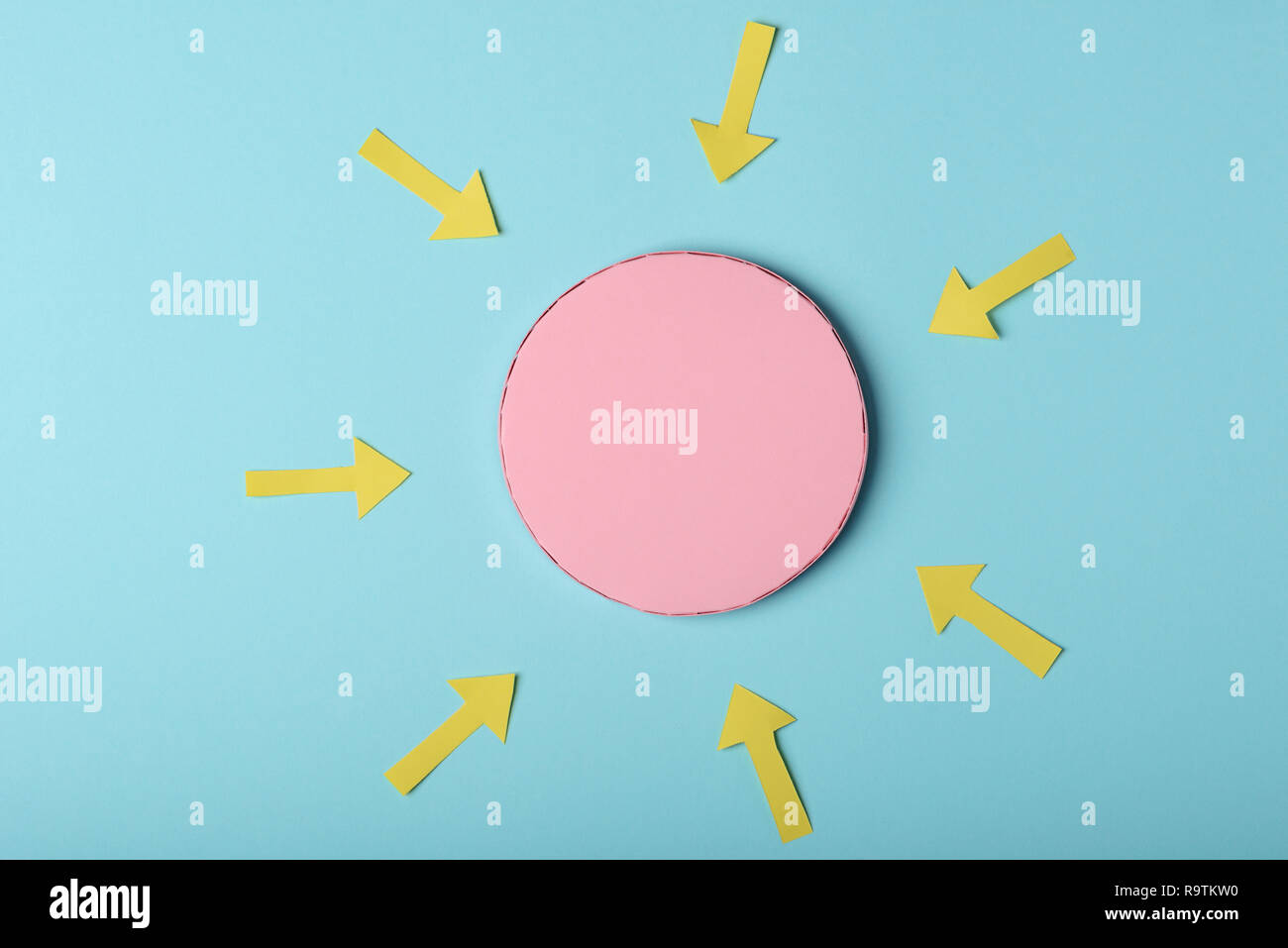 alamy

alamy

alamy

alamy

alamy

alamy

Image ID: R9TKW0
www.alamy.com