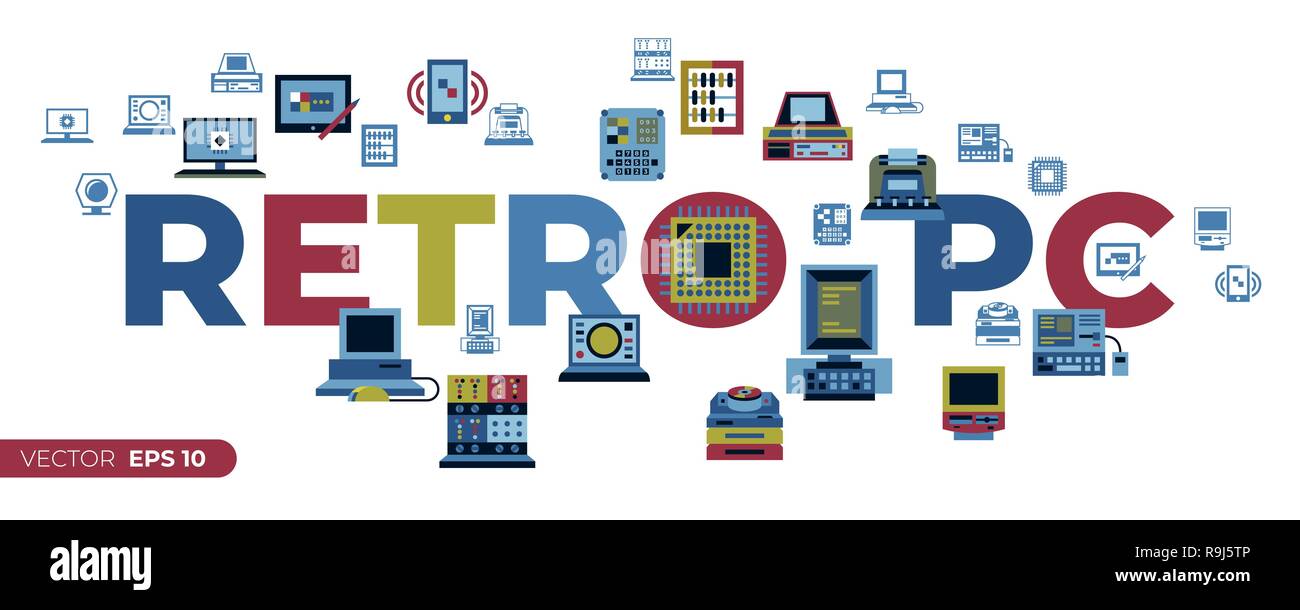 RETRO PC

VECTOR EPS 10

alamy

R9J5TP
www.alamy.com