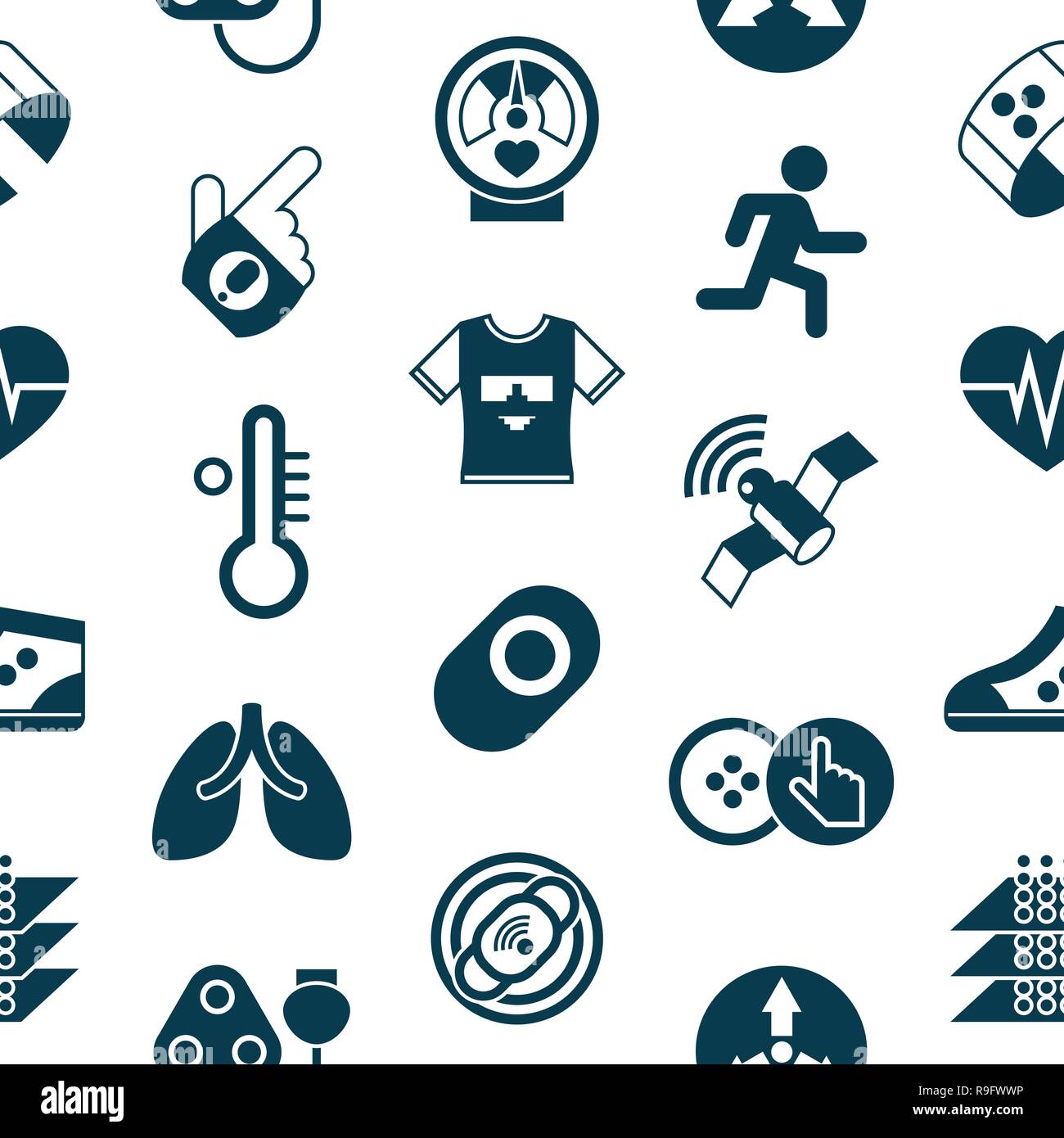 alamy

Image ID: R9FWWP
www.alamy.com