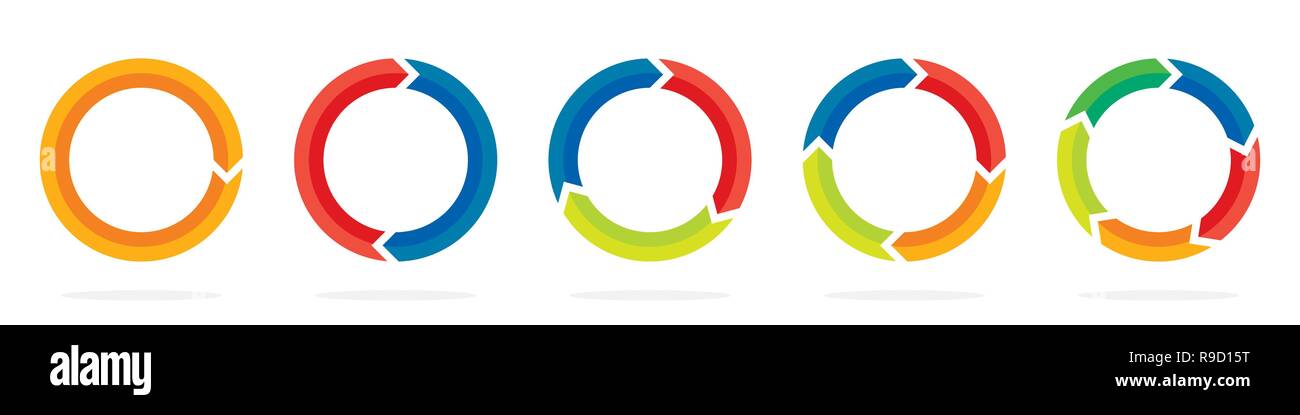 alamy

R9D15T
www.alamy.com