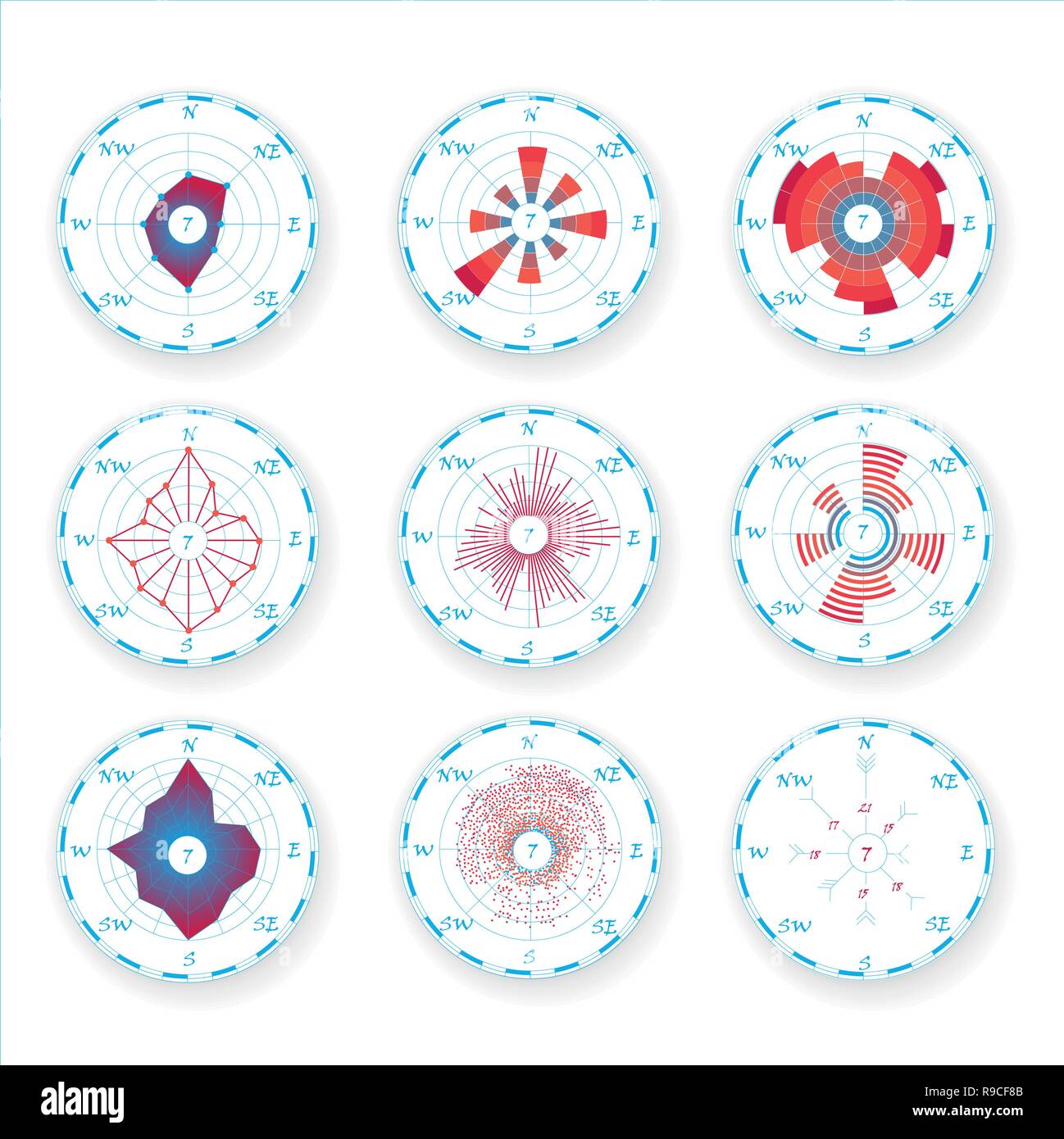 N
NW
NE
W
7
E
SW
SE
S

N
NW
NE
W
7
E
SW
SE
S

N
NW
NE
W
7
E
SW
SE
S

N
NW
NE
W
7
E
SW
SE
S

N
NW
NE
W
7
E
SW
SE
S

N
NW
NE
W
7
E
SW
SE
S

N
NW
NE
W
7
E
SW
SE
S

N
NW
NE
W
7
E
SW
SE
S

N
NW
NE
21
17
15
W
18
7
E
15
18
SW
SE
S

alamy
Image ID: R9CF8B
www.alamy.com