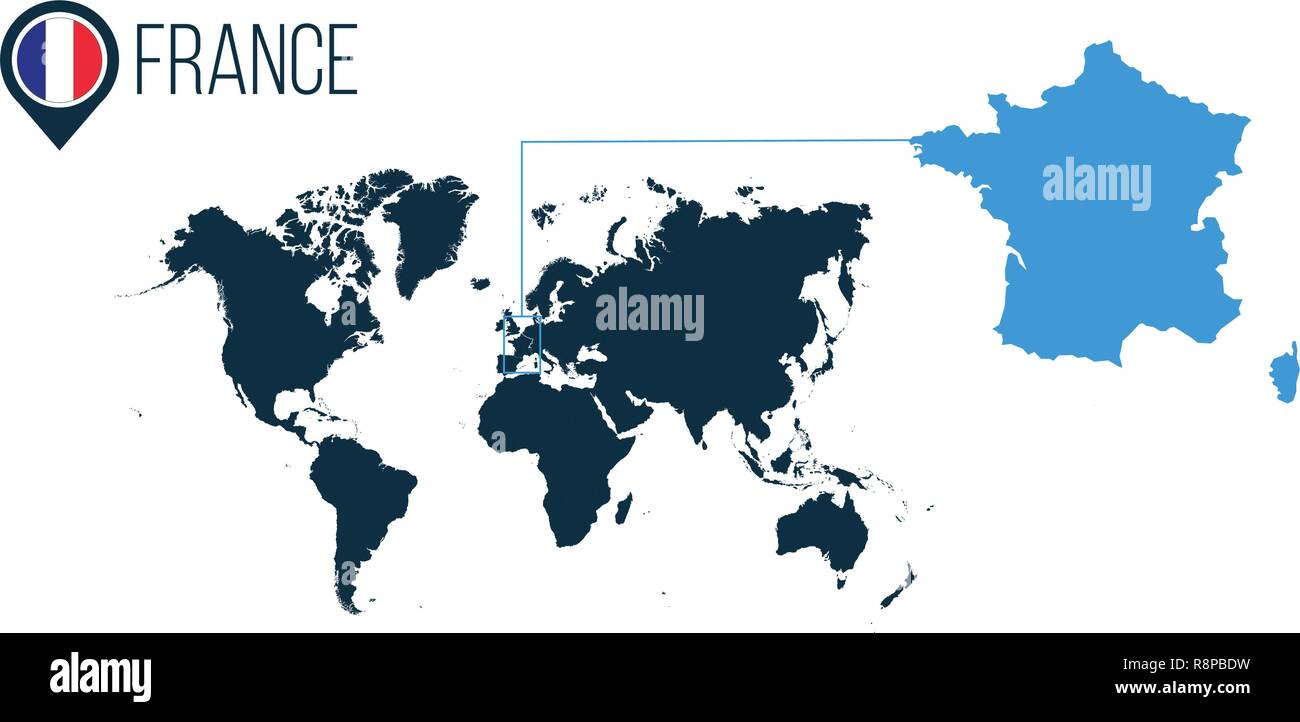 FRANCE

alamy

alamy

alamy

R8PBDW
www.alamy.com