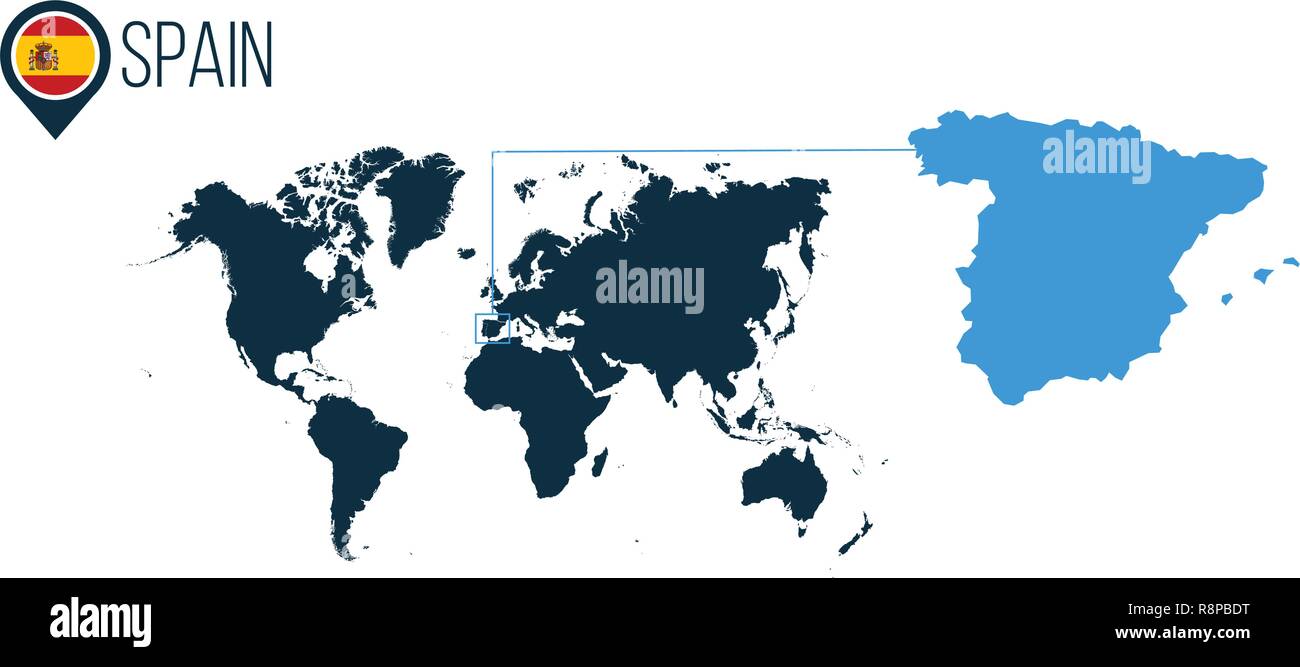 SPAIN

alamy

alamy

alamy

R8PBDT
www.alamy.com