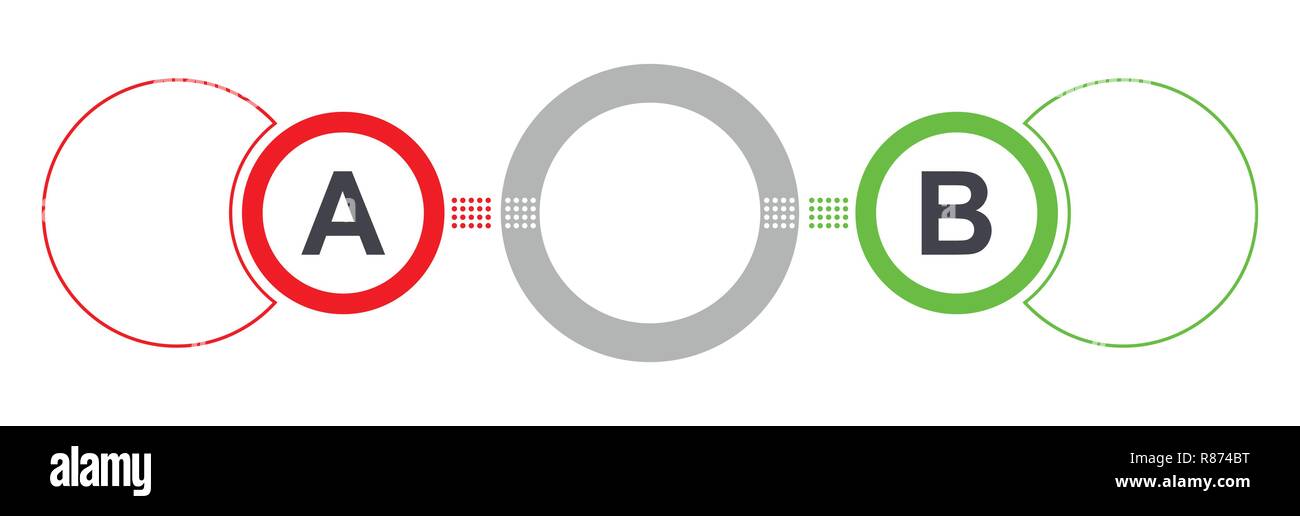 A

B

alamy

R874BT
www.alamy.com