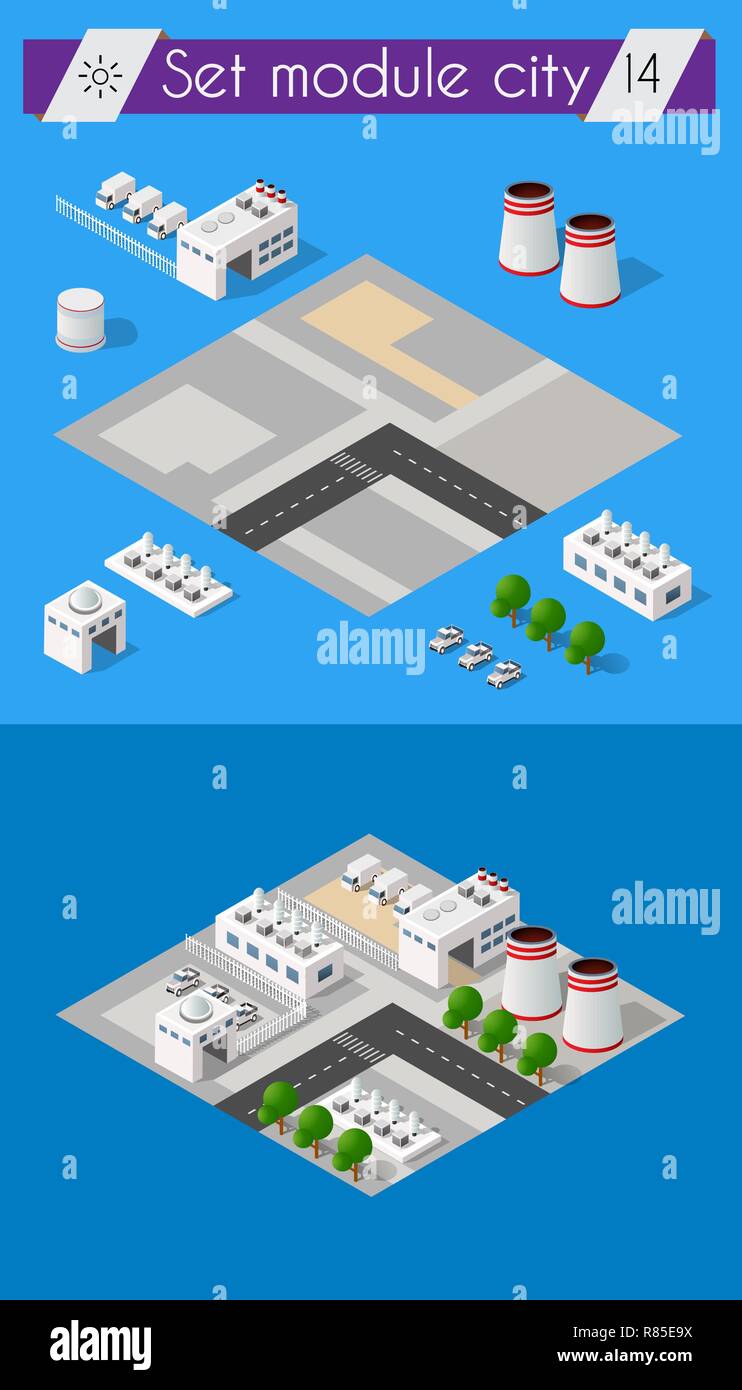 Set module city 14

alamy

alamy

alamy

alamy
R85E9X
www.alamy.com