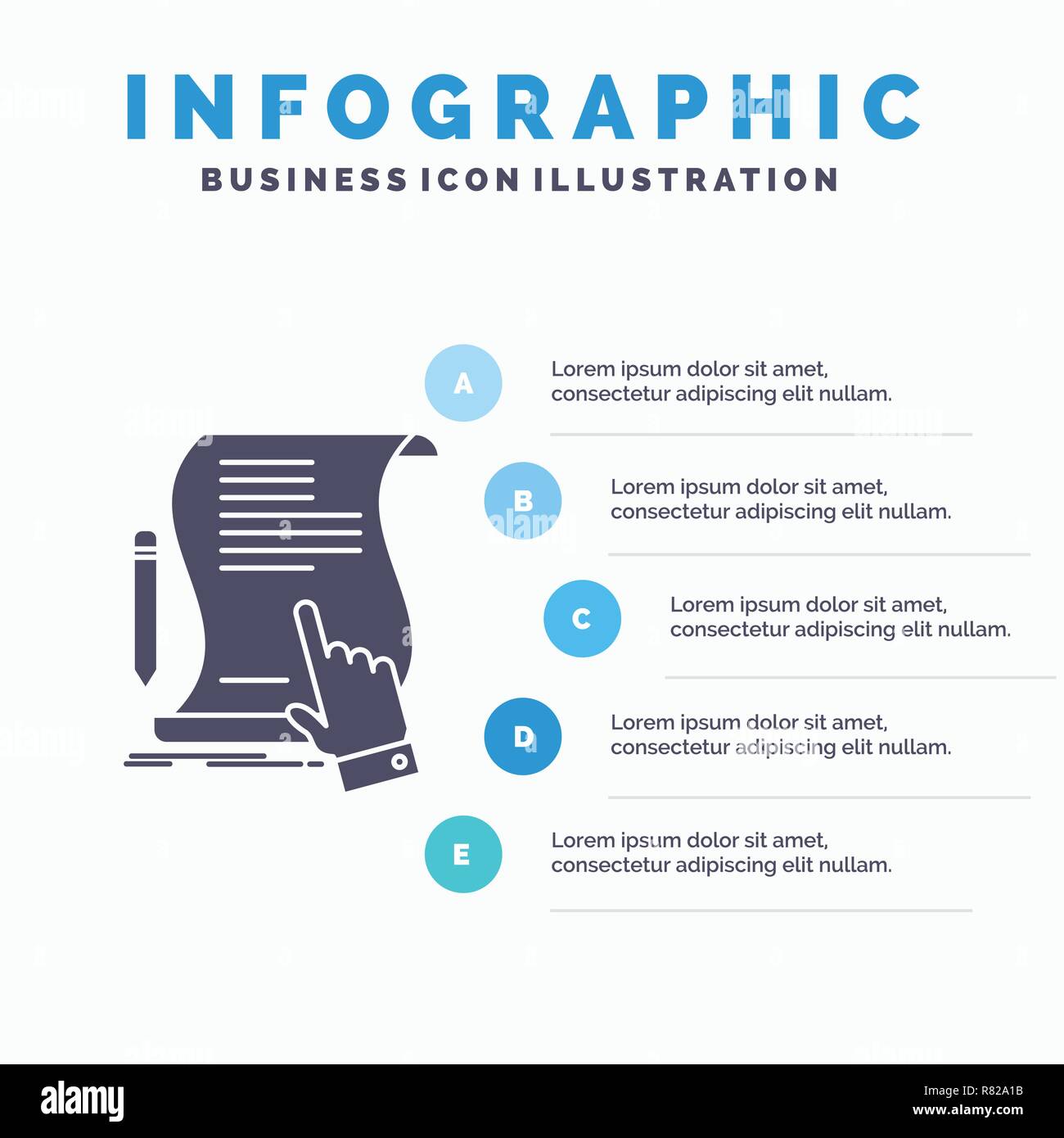 INFOGRAPHIC
BUSINESS ICON ILLUSTRATION

A
Lorem ipsum dolor sit amet, consectetur adipiscing elit nullam.

B
Lorem ipsum dolor sit amet, consectetur adipiscing elit nullam.

C
Lorem ipsum dolor sit amet, consectetur adipiscing elit nullam.

D
Lorem ipsum dolor sit amet, consectetur adipiscing elit nullam.

E
Lorem ipsum dolor sit amet, consectetur adipiscing elit nullam.

alamy
Image ID: R82A1B
www.alamy.com