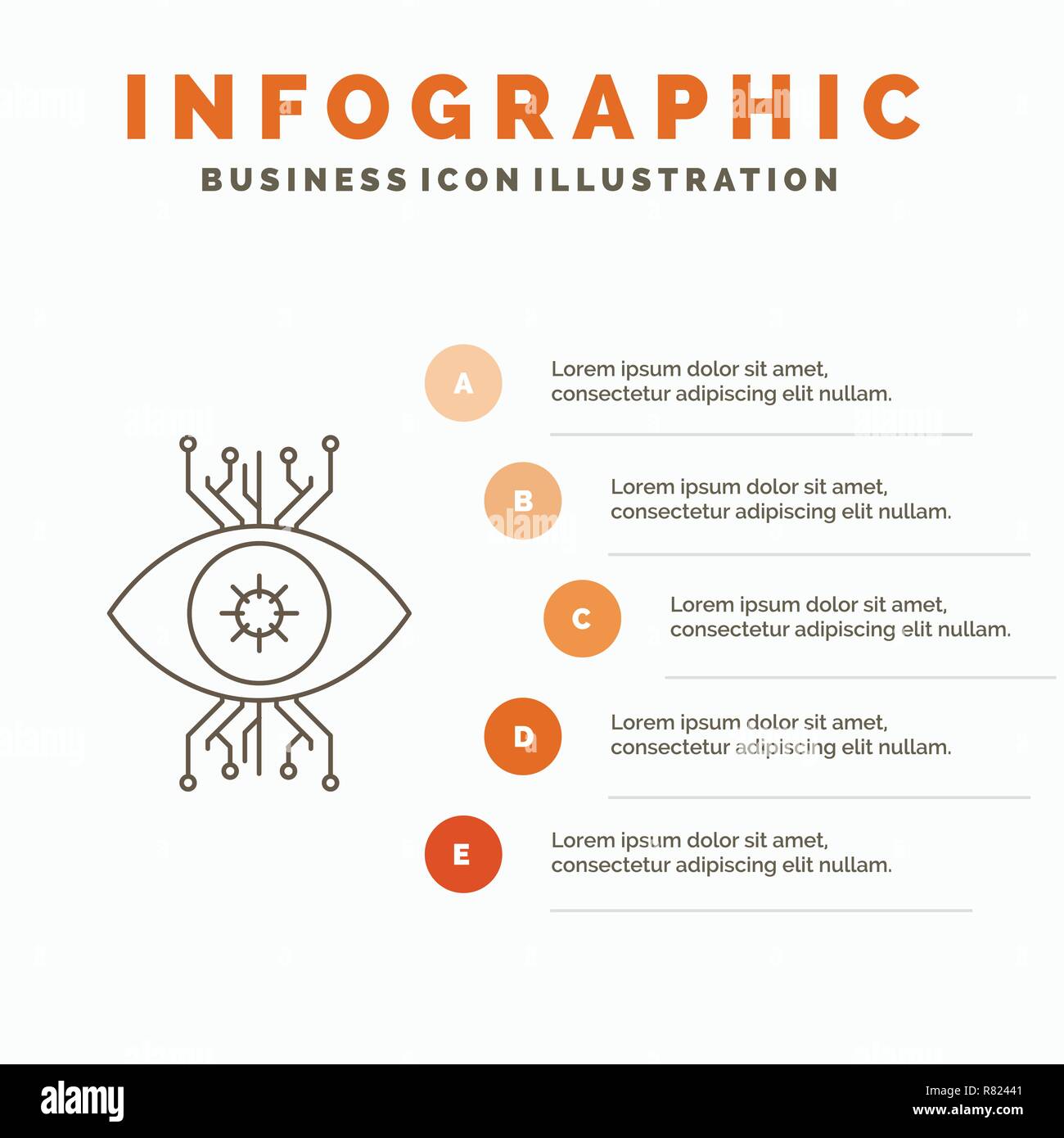 INFOGRAPHIC
BUSINESS ICON ILLUSTRATION

A
Lorem ipsum dolor sit amet, consectetur adipiscing elit nullam.

B
Lorem ipsum dolor sit amet, consectetur adipiscing elit nullam.

C
Lorem ipsum dolor sit amet, consectetur adipiscing elit nullam.

D
Lorem ipsum dolor sit amet, consectetur adipiscing elit nullam.

E
Lorem ipsum dolor sit amet, consectetur adipiscing elit nullam.

alamy
Image ID: R82441
www.alamy.com