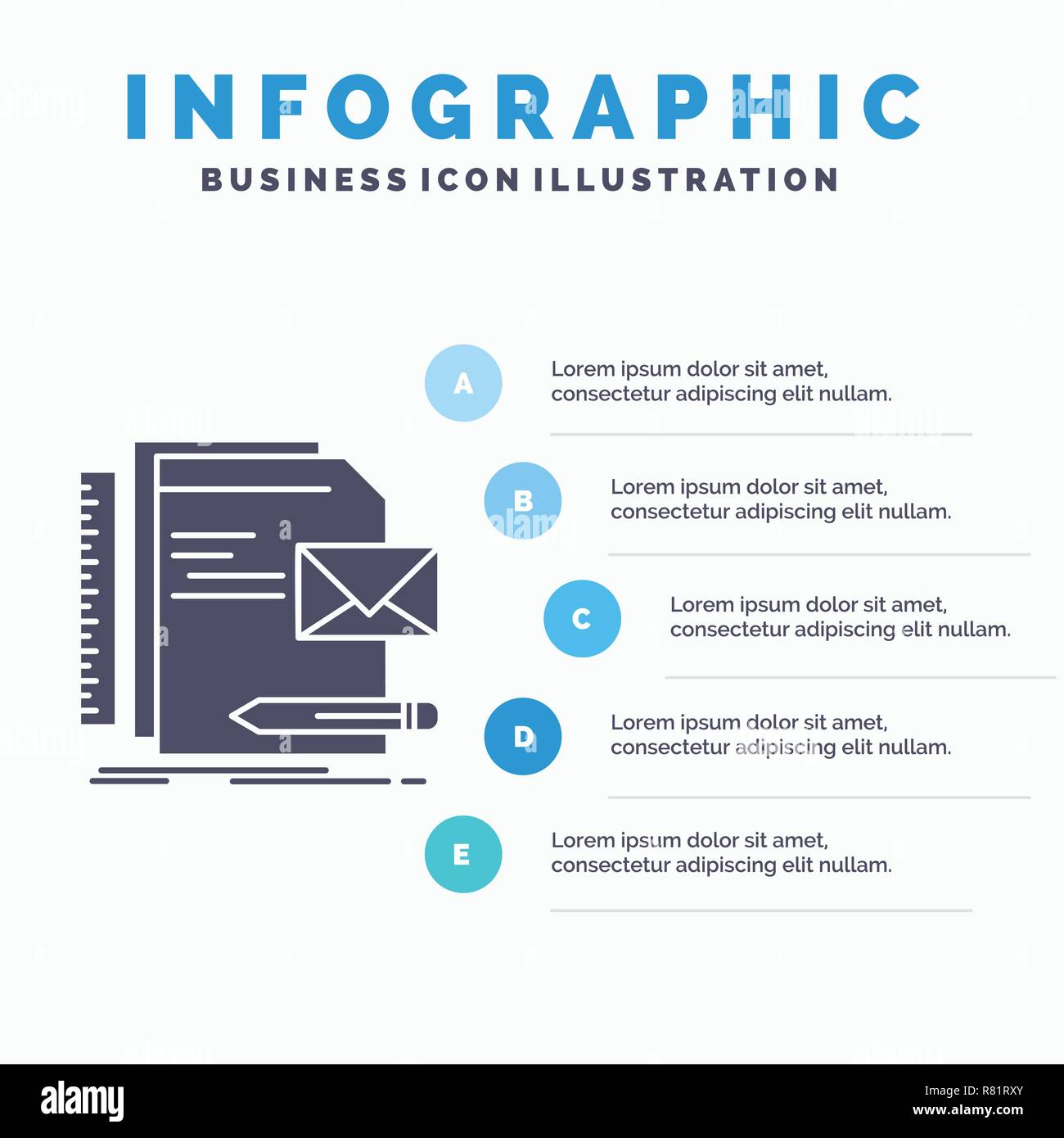 INFOGRAPHIC
BUSINESS ICON ILLUSTRATION

A
Lorem ipsum dolor sit amet, consectetur adipiscing elit nullam.

B
Lorem ipsum dolor sit amet, consectetur adipiscing elit nullam.

C
Lorem ipsum dolor sit amet, consectetur adipiscing elit nullam.

D
Lorem ipsum dolor sit amet, consectetur adipiscing elit nullam.

E
Lorem ipsum dolor sit amet, consectetur adipiscing elit nullam.

alamy
Image ID: R81RXY
www.alamy.com