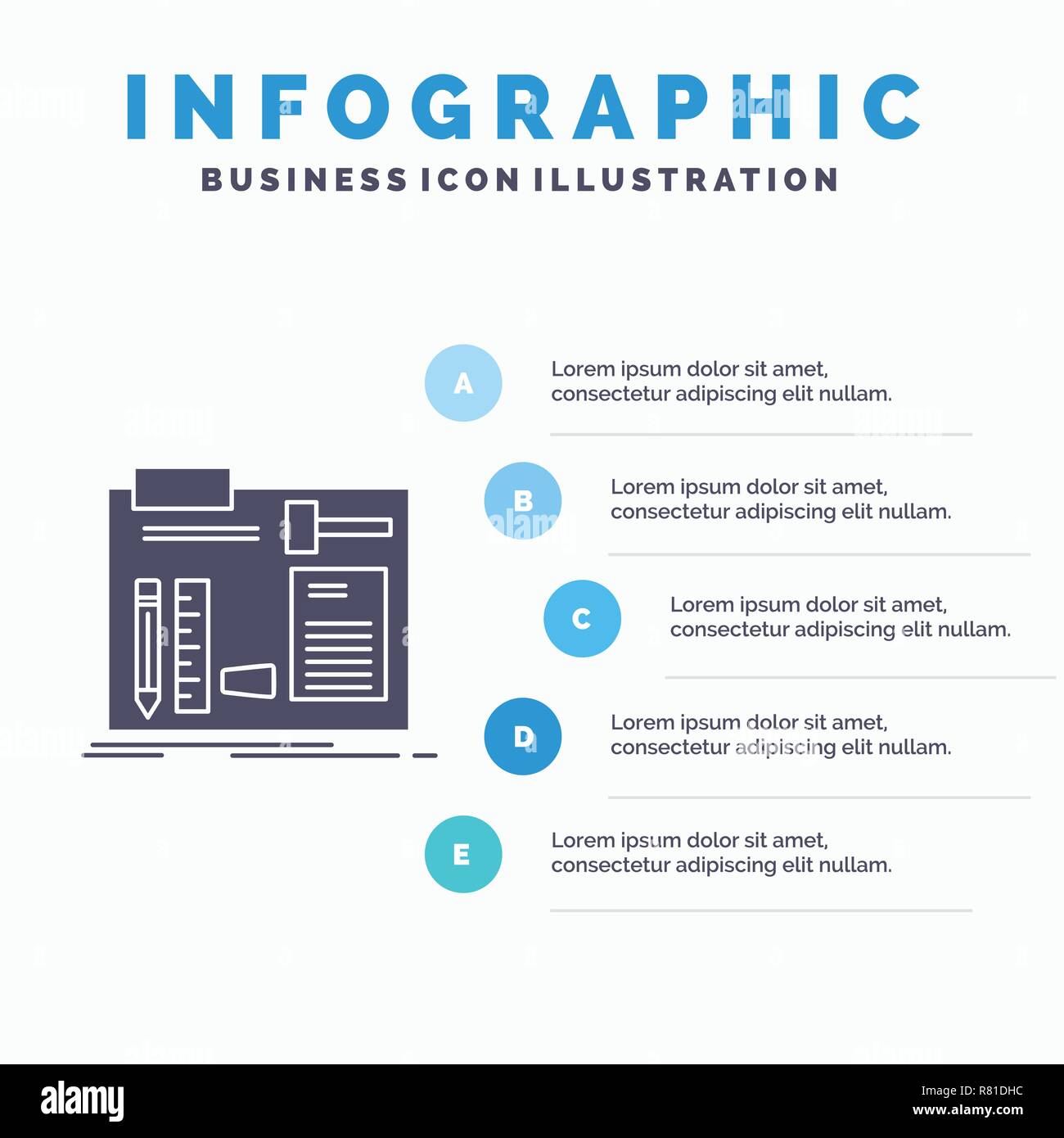 INFOGRAPHIC
BUSINESS ICON ILLUSTRATION

A
Lorem ipsum dolor sit amet, consectetur adipiscing elit nullam.

B
Lorem ipsum dolor sit amet, consectetur adipiscing elit nullam.

C
Lorem ipsum dolor sit amet, consectetur adipiscing elit nullam.

D
Lorem ipsum dolor sit amet, consectetur adipiscing elit nullam.

E
Lorem ipsum dolor sit amet, consectetur adipiscing elit nullam.

alamy
R81DHC
www.alamy.com