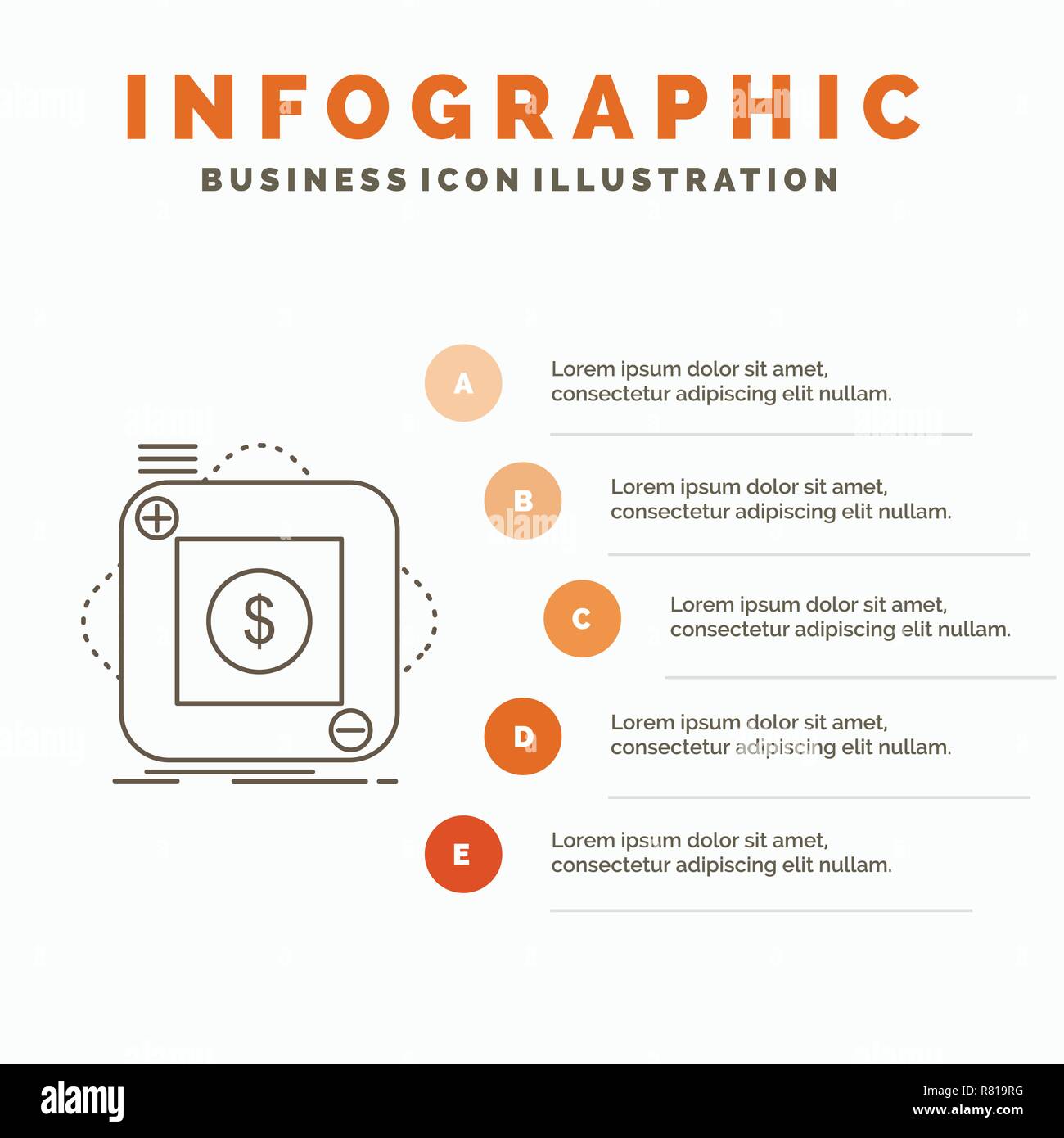 INFOGRAPHIC
BUSINESS ICON ILLUSTRATION

$

A
Lorem ipsum dolor sit amet, consectetur adipiscing elit nullam.

B
Lorem ipsum dolor sit amet, consectetur adipiscing elit nullam.

C
Lorem ipsum dolor sit amet, consectetur adipiscing elit nullam.

D
Lorem ipsum dolor sit amet, consectetur adipiscing elit nullam.

E
Lorem ipsum dolor sit amet, consectetur adipiscing elit nullam.

alamy
Image ID: R819RG
www.alamy.com