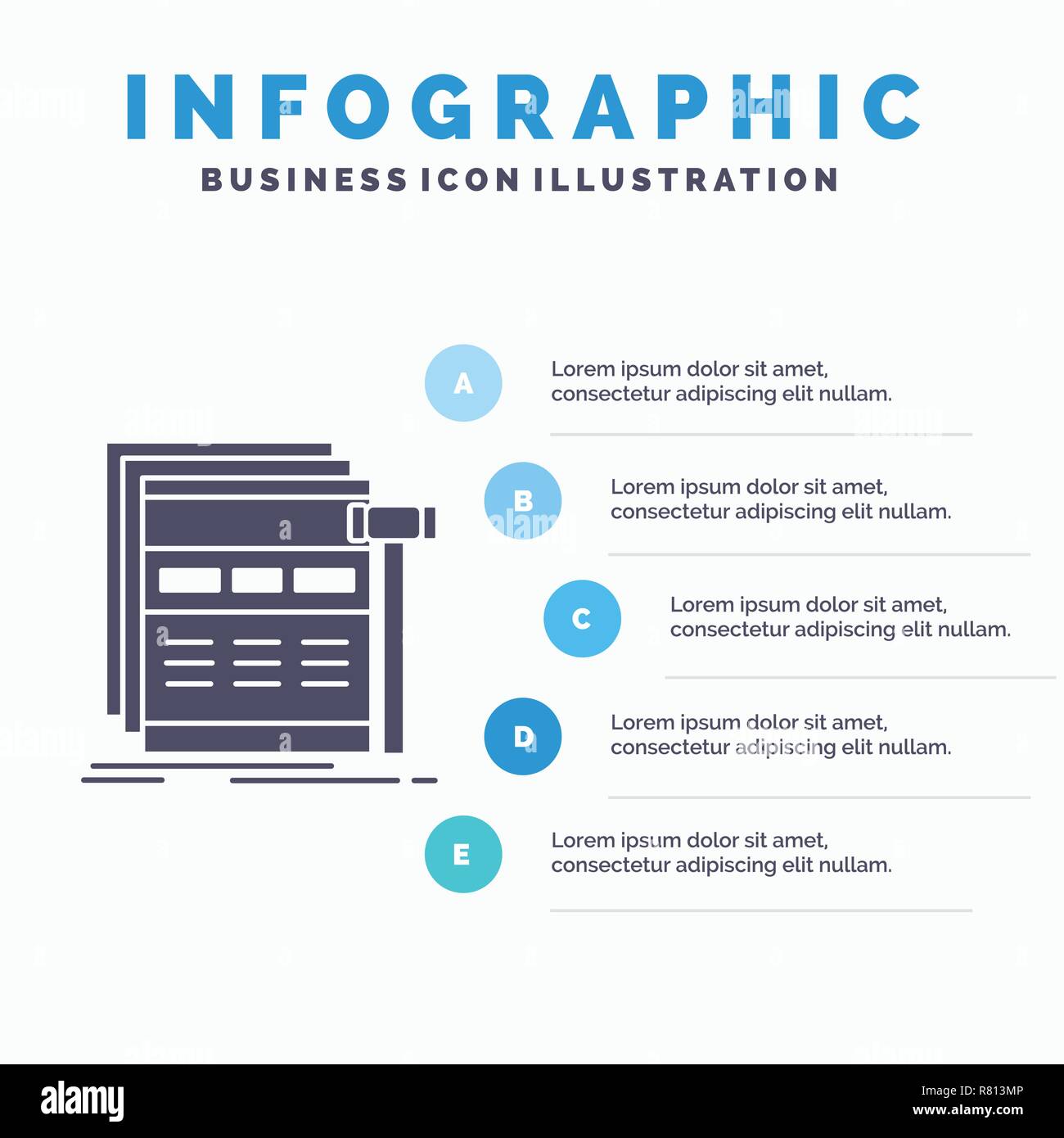 INFOGRAPHIC

BUSINESS ICON ILLUSTRATION

A

Lorem ipsum dolor sit amet, consectetur adipiscing elit nullam.

B

Lorem ipsum dolor sit amet, consectetur adipiscing elit nullam.

C

Lorem ipsum dolor sit amet, consectetur adipiscing elit nullam.

D

Lorem ipsum dolor sit amet, consectetur adipiscing elit nullam.

E

Lorem ipsum dolor sit amet, consectetur adipiscing elit nullam.

alamy

Image ID: R813MP
www.alamy.com