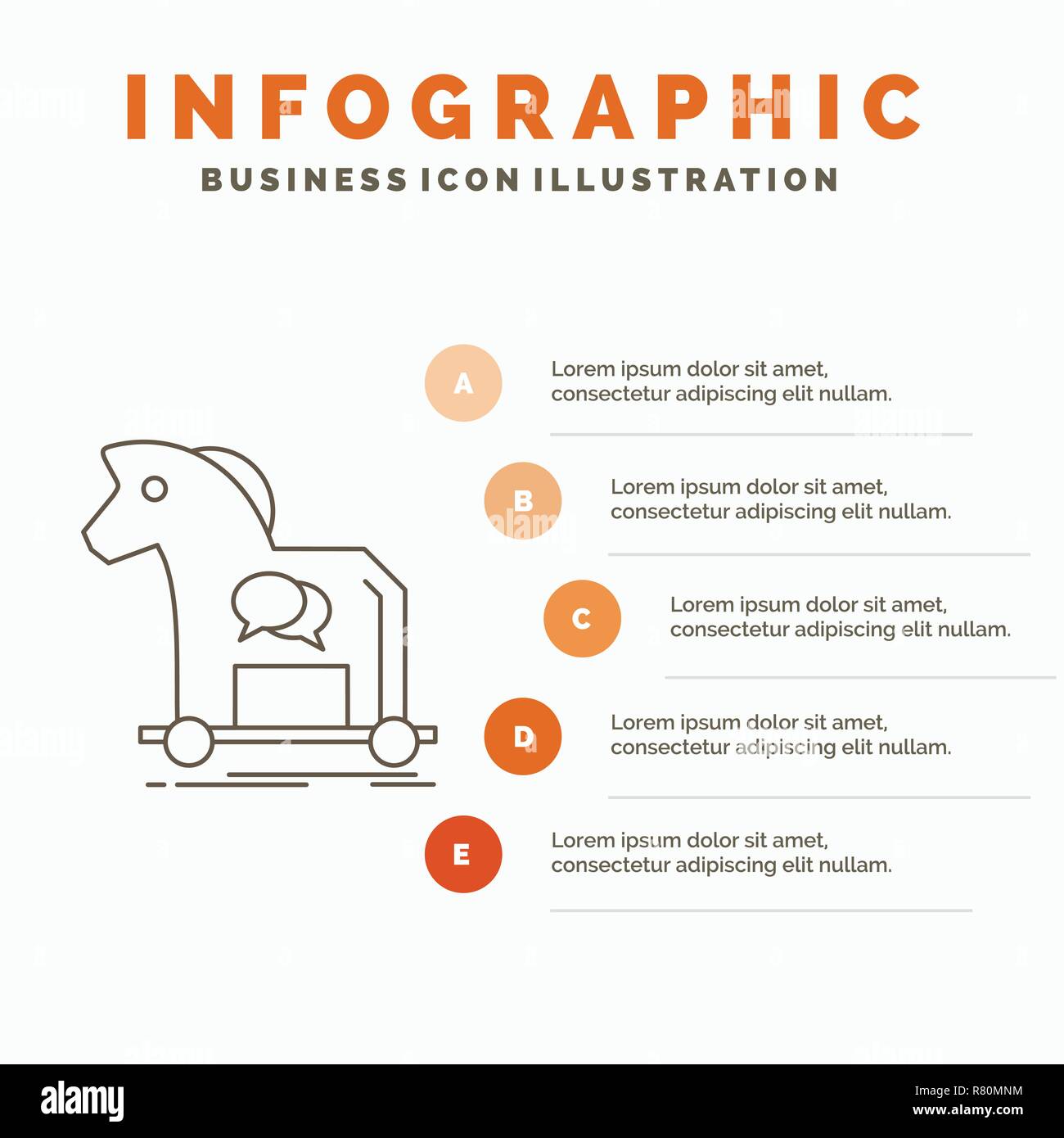 INFOGRAPHIC
BUSINESS ICON ILLUSTRATION

A
Lorem ipsum dolor sit amet, consectetur adipiscing elit nullam.

B
Lorem ipsum dolor sit amet, consectetur adipiscing elit nullam.

C
Lorem ipsum dolor sit amet, consectetur adipiscing elit nullam.

D
Lorem ipsum dolor sit amet, consectetur adipiscing elit nullam.

E
Lorem ipsum dolor sit amet, consectetur adipiscing elit nullam.

alamy
Image ID: R80MNM
www.alamy.com