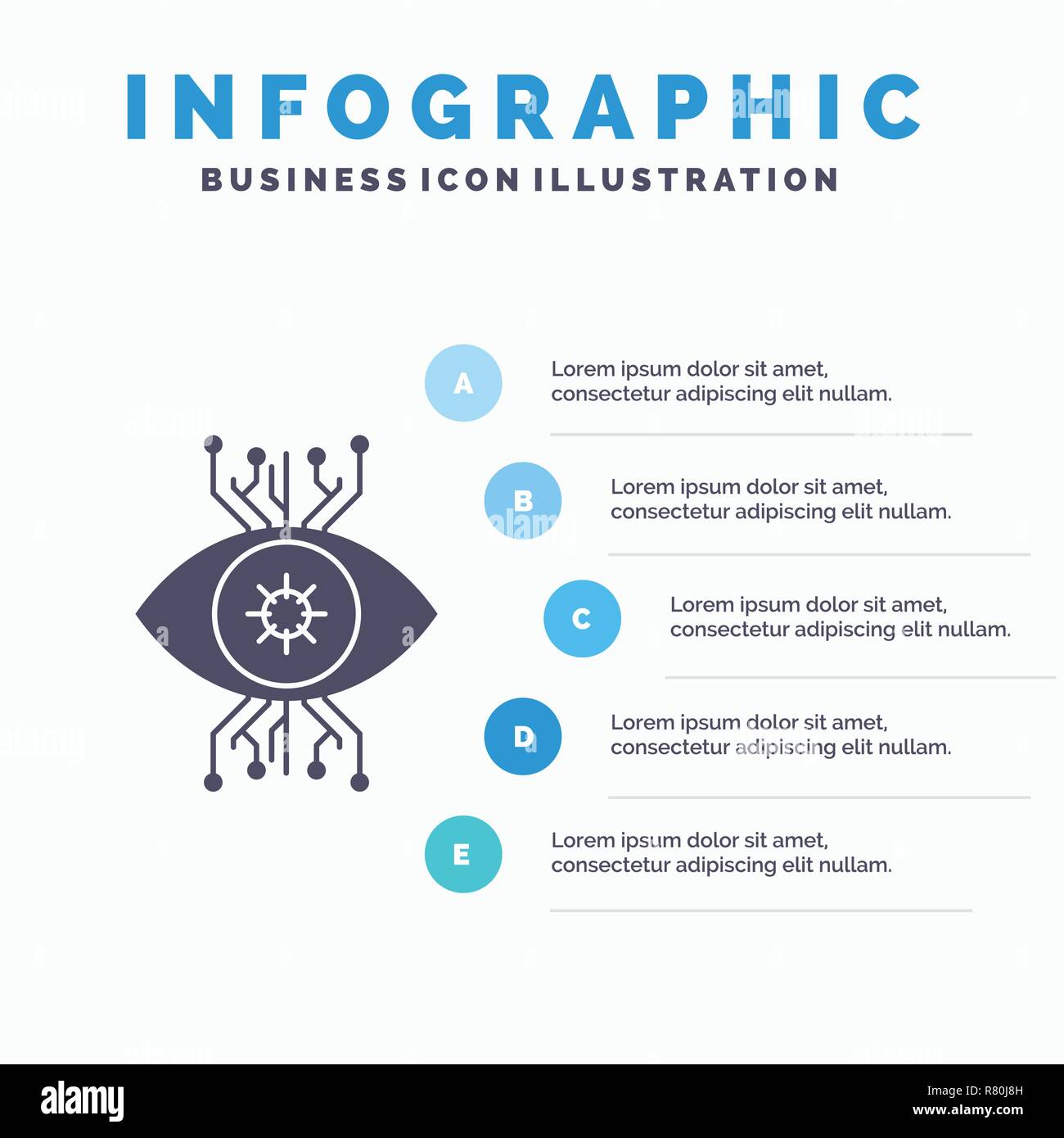 INFOGRAPHIC

BUSINESS ICON ILLUSTRATION

A

Lorem ipsum dolor sit amet, consectetur adipiscing elit nullam.

B

Lorem ipsum dolor sit amet, consectetur adipiscing elit nullam.

C

Lorem ipsum dolor sit amet, consectetur adipiscing elit nullam.

D

Lorem ipsum dolor sit amet, consectetur adipiscing elit nullam.

E

Lorem ipsum dolor sit amet, consectetur adipiscing elit nullam.

alamy

R80J8H

www.alamy.com