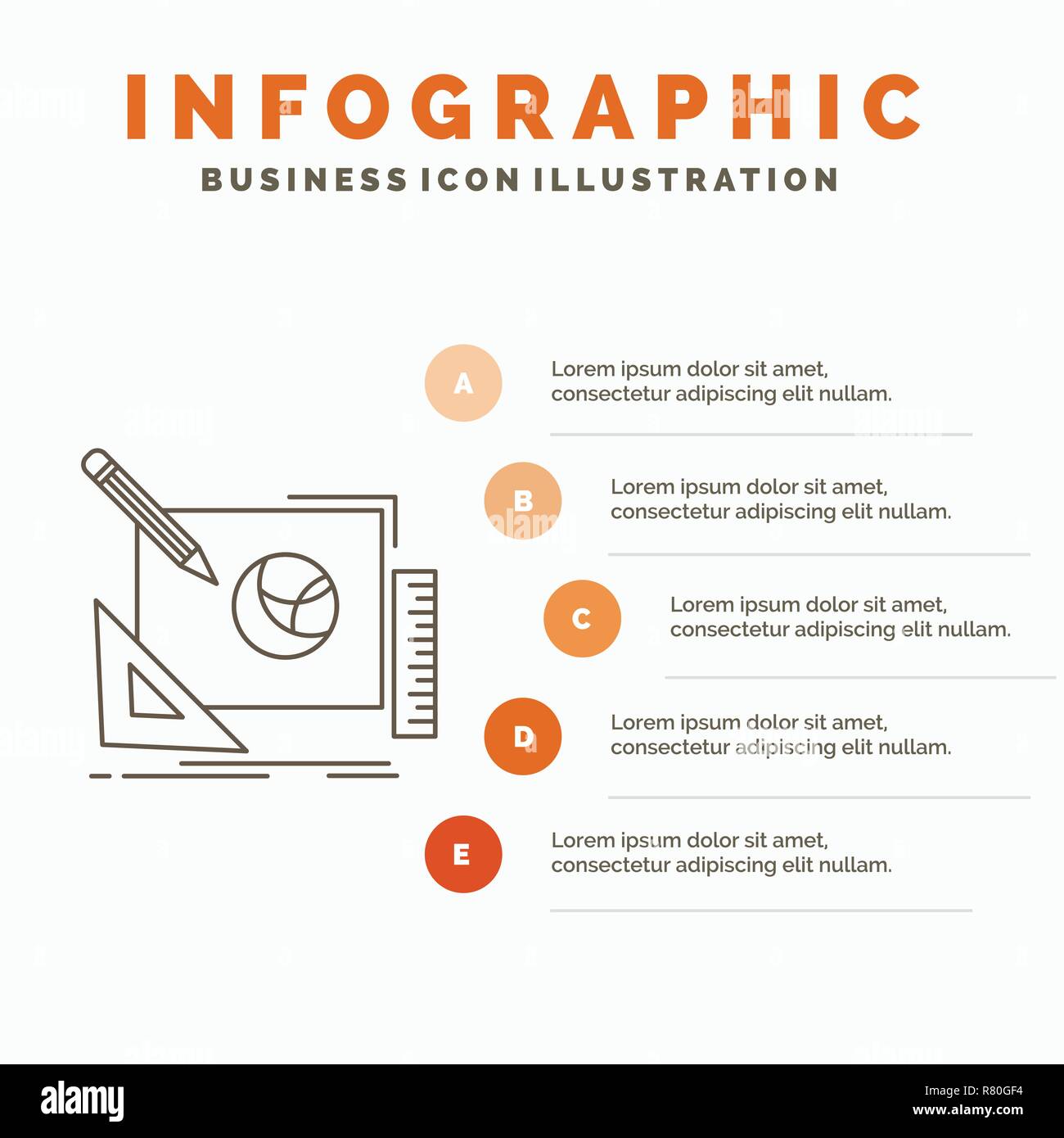 INFOGRAPHIC
BUSINESS ICON ILLUSTRATION

A
Lorem ipsum dolor sit amet, consectetur adipiscing elit nullam.

B
Lorem ipsum dolor sit amet, consectetur adipiscing elit nullam.

C
Lorem ipsum dolor sit amet, consectetur adipiscing elit nullam.

D
Lorem ipsum dolor sit amet, consectetur adipiscing elit nullam.

E
Lorem ipsum dolor sit amet, consectetur adipiscing elit nullam.

alamy
Image ID: R80GF4
www.alamy.com