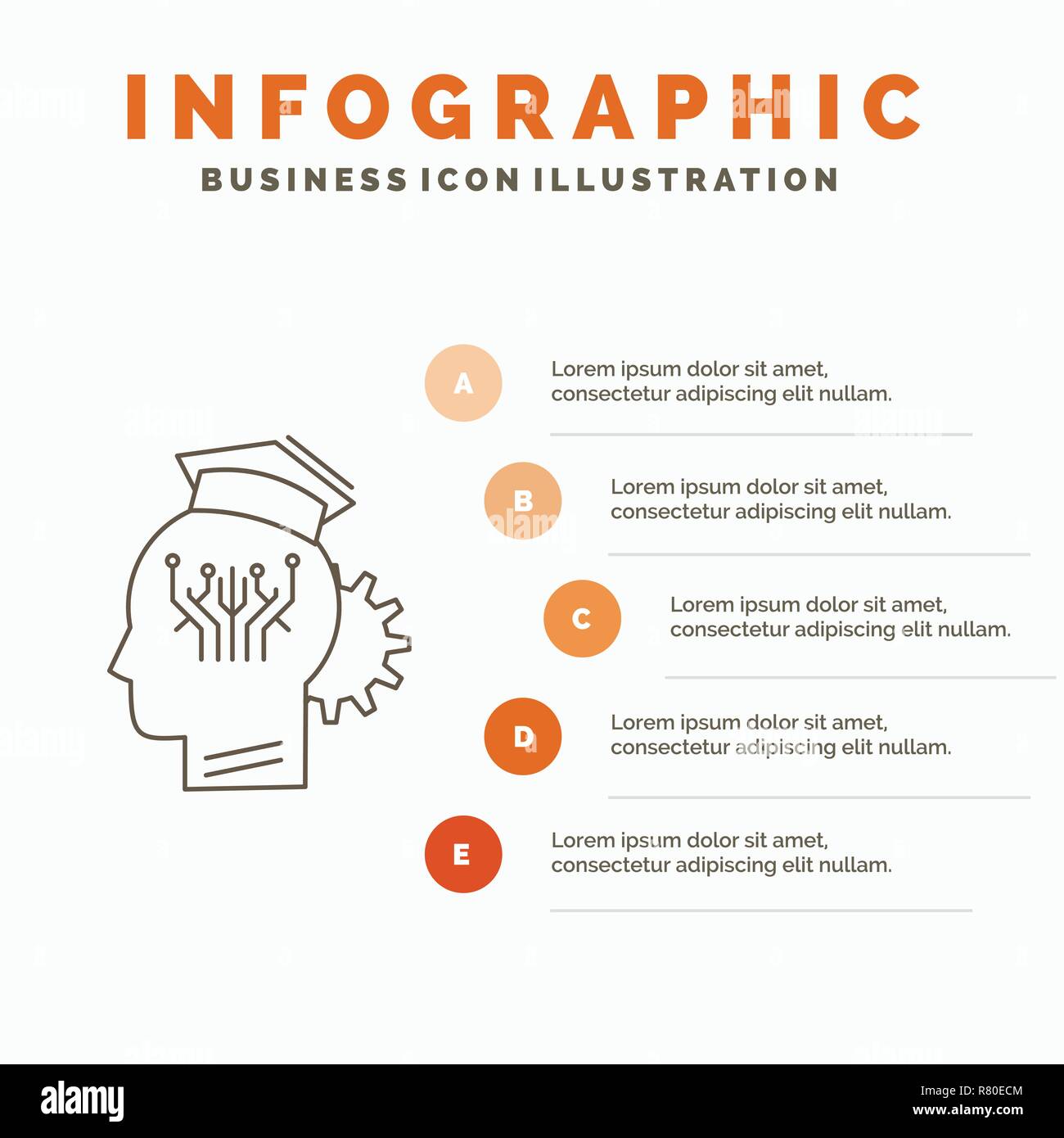 INFOGRAPHIC
BUSINESS ICON ILLUSTRATION

A
Lorem ipsum dolor sit amet, consectetur adipiscing elit nullam.

B
Lorem ipsum dolor sit amet, consectetur adipiscing elit nullam.

C
Lorem ipsum dolor sit amet, consectetur adipiscing elit nullam.

D
Lorem ipsum dolor sit amet, consectetur adipiscing elit nullam.

E
Lorem ipsum dolor sit amet, consectetur adipiscing elit nullam.

alamy
Image ID: R80ECM
www.alamy.com