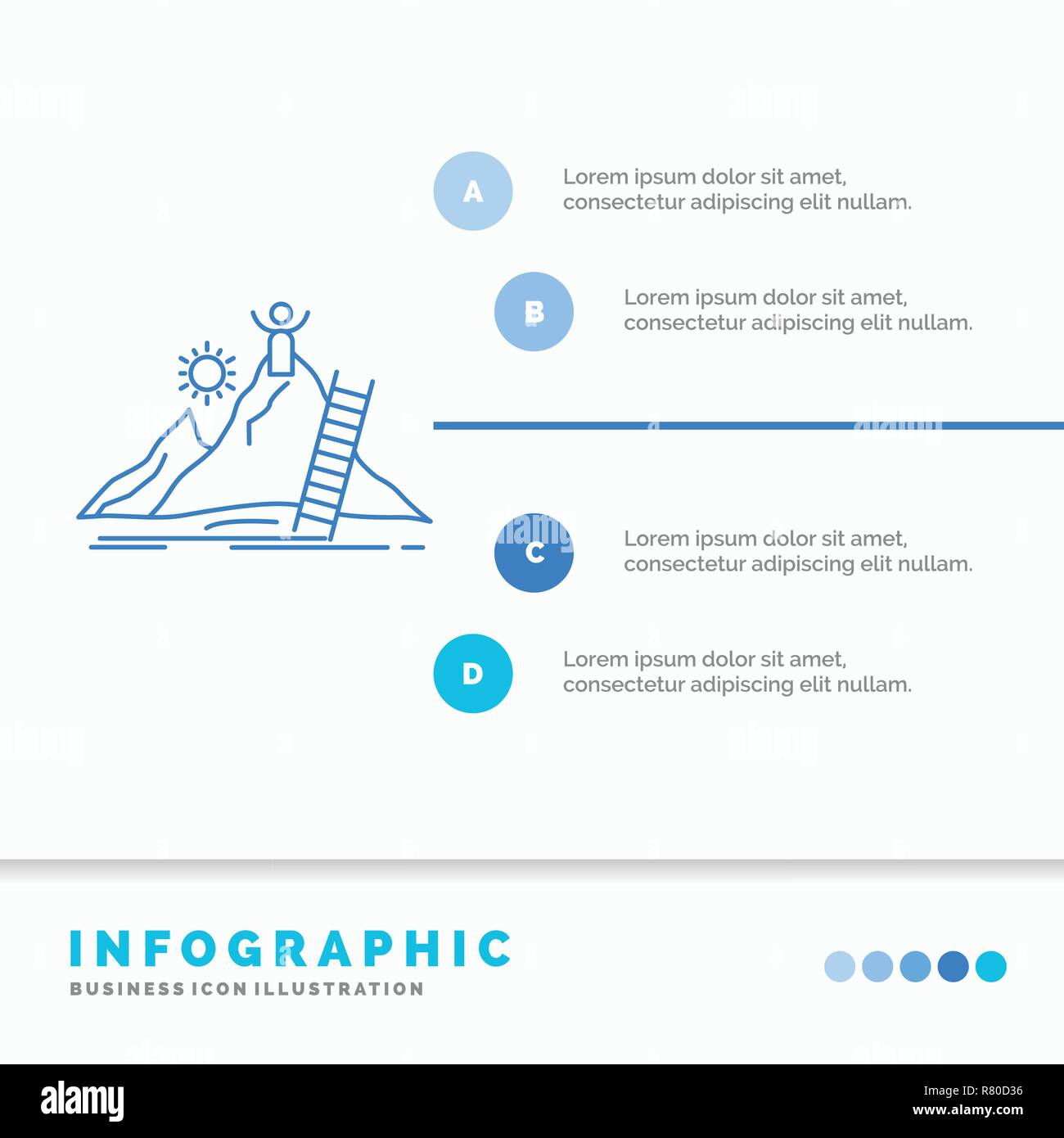 A

Lorem ipsum dolor sit amet, consectetur adipiscing elit nullam.

B

Lorem ipsum dolor sit amet, consectetur adipiscing elit nullam.

C

Lorem ipsum dolor sit amet, consectetur adipiscing elit nullam.

D

Lorem ipsum dolor sit amet, consectetur adipiscing elit nullam.

INFOGRAPHIC
BUSINESS ICON ILLUSTRATION

alamy

Image ID: R80D36
www.alamy.com