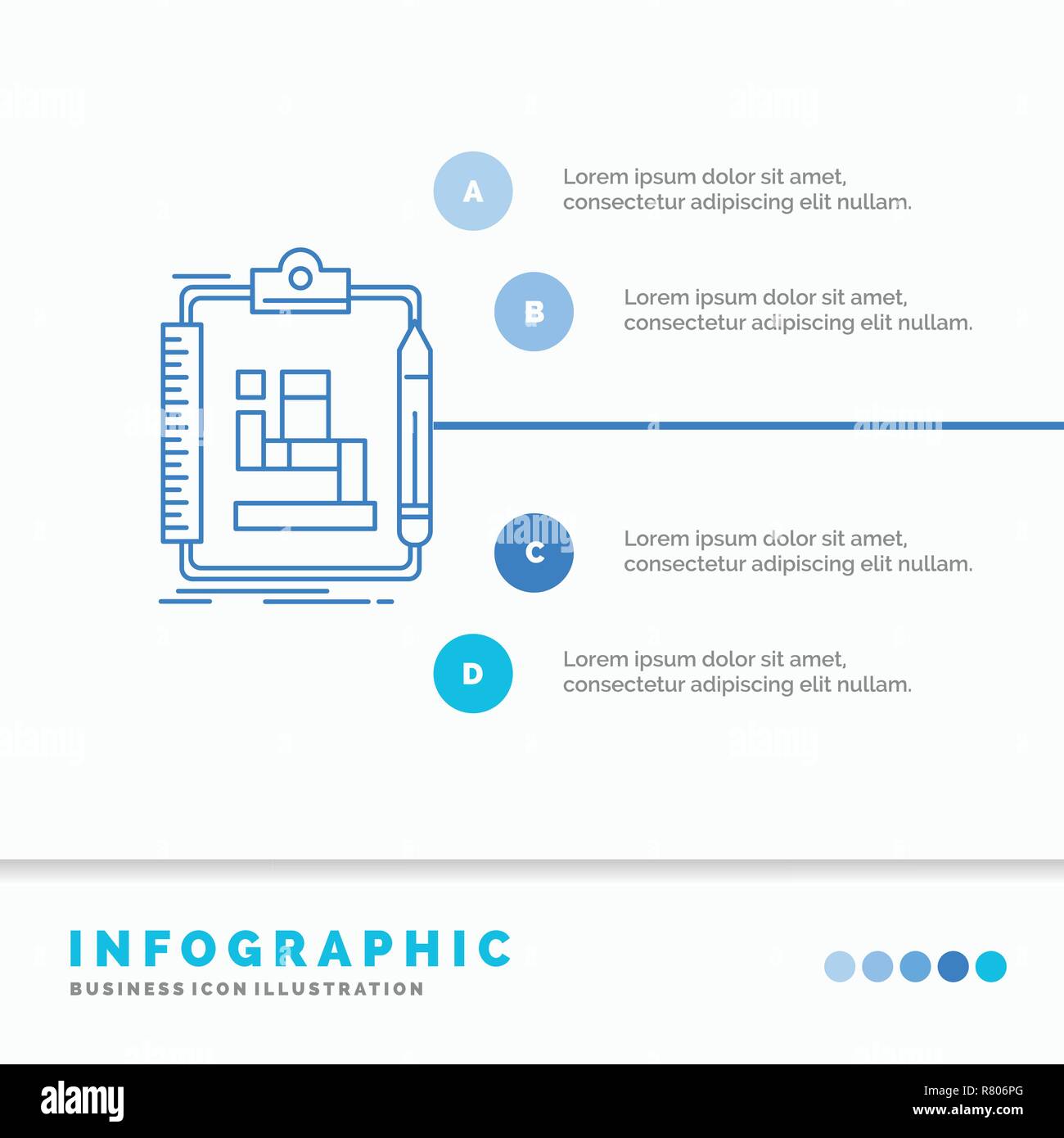 A

Lorem ipsum dolor sit amet, consectetur adipiscing elit nullam.

B

Lorem ipsum dolor sit amet, consectetur adipiscing elit nullam.

C

Lorem ipsum dolor sit amet, consectetur adipiscing elit nullam.

D

Lorem ipsum dolor sit amet, consectetur adipiscing elit nullam.

INFOGRAPHIC

BUSINESS ICON ILLUSTRATION

alamy

Image ID: R806PG
www.alamy.com