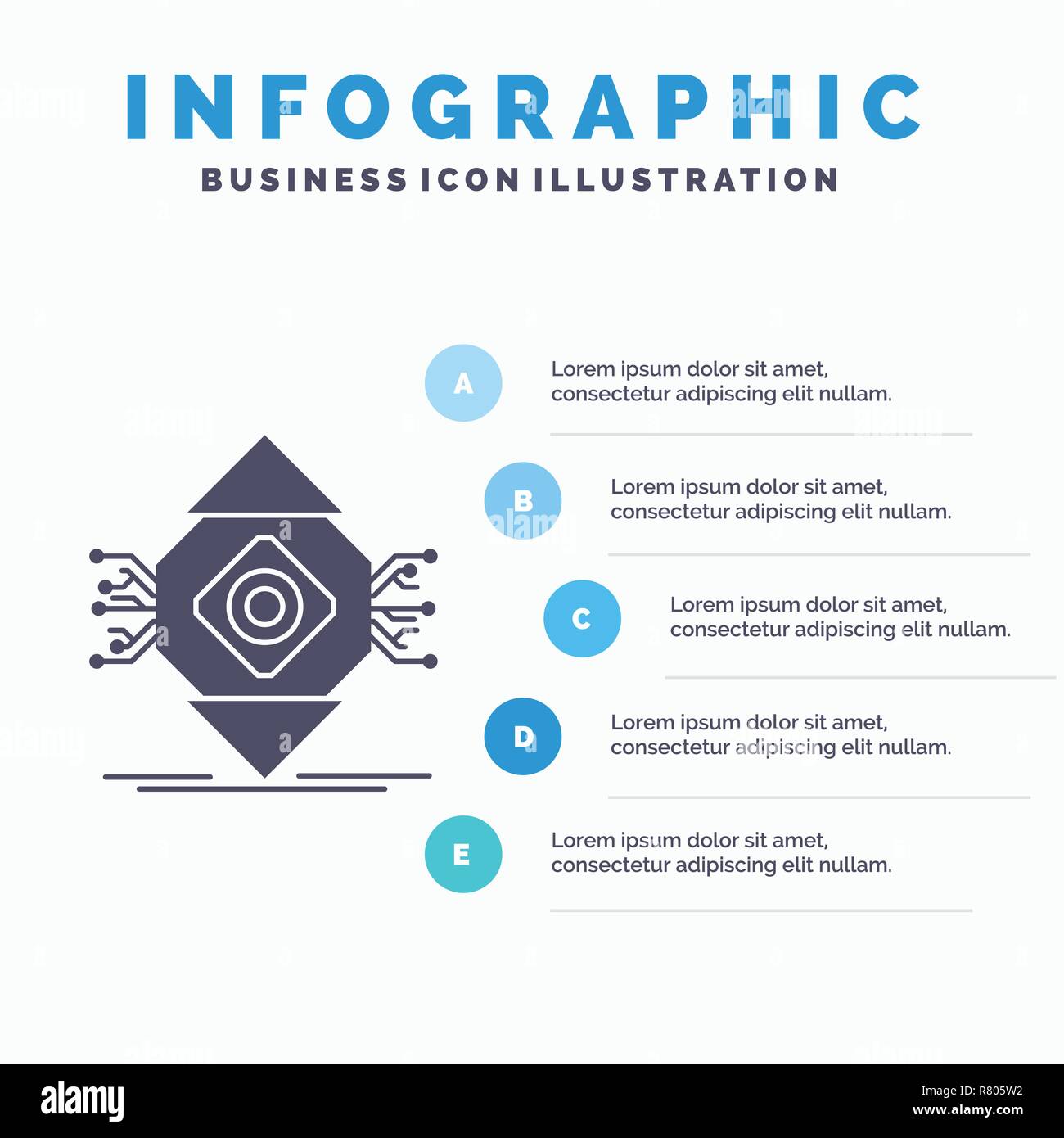 INFOGRAPHIC

BUSINESS ICON ILLUSTRATION

A
Lorem ipsum dolor sit amet, consectetur adipiscing elit nullam.

B
Lorem ipsum dolor sit amet, consectetur adipiscing elit nullam.

C
Lorem ipsum dolor sit amet, consectetur adipiscing elit nullam.

D
Lorem ipsum dolor sit amet, consectetur adipiscing elit nullam.

E
Lorem ipsum dolor sit amet, consectetur adipiscing elit nullam.

alamy

Image ID: R805W2
www.alamy.com