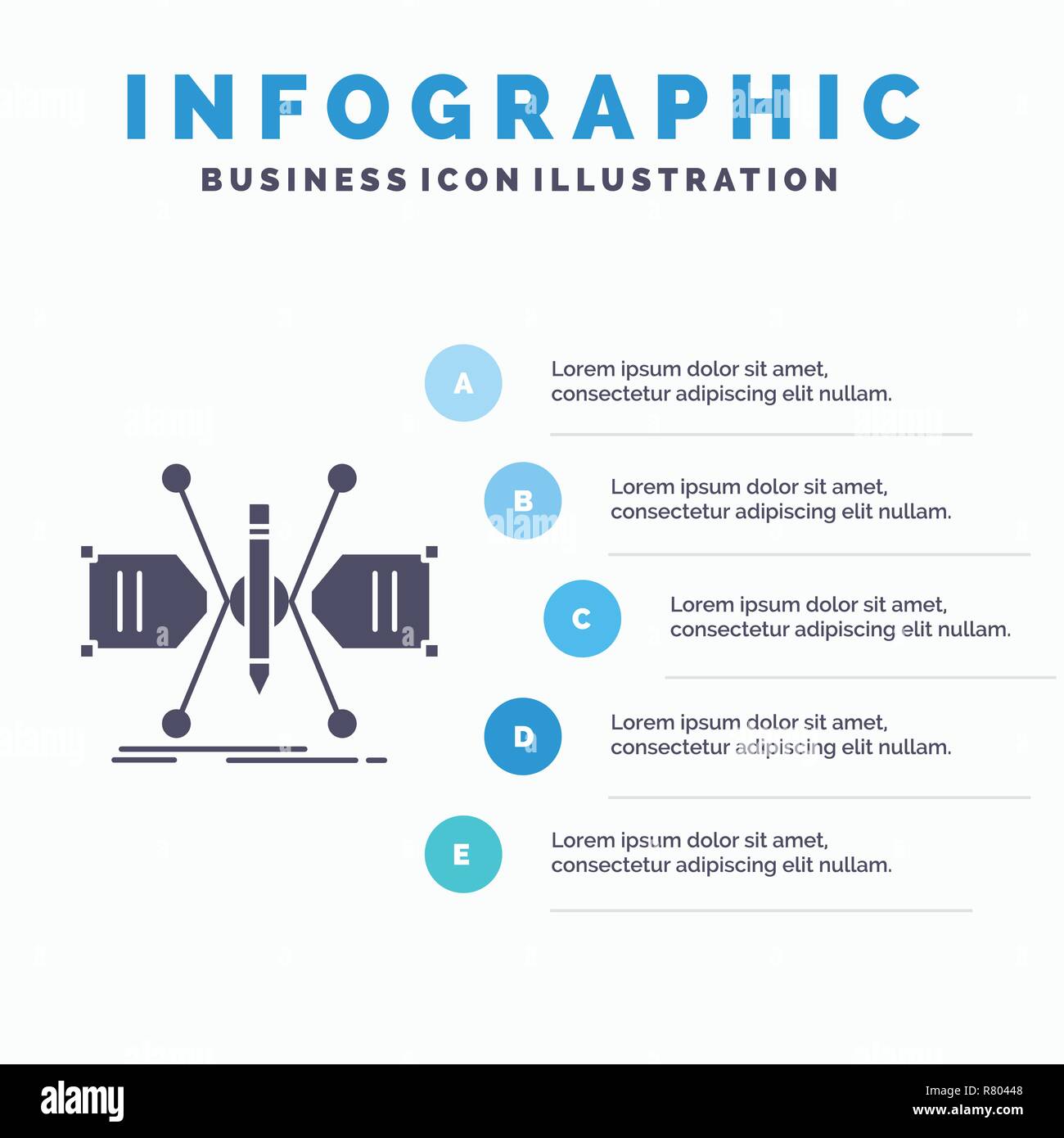 INFOGRAPHIC

BUSINESS ICON ILLUSTRATION

A
Lorem ipsum dolor sit amet, consectetur adipiscing elit nullam.

B
Lorem ipsum dolor sit amet, consectetur adipiscing elit nullam.

C
Lorem ipsum dolor sit amet, consectetur adipiscing elit nullam.

D
Lorem ipsum dolor sit amet, consectetur adipiscing elit nullam.

E
Lorem ipsum dolor sit amet, consectetur adipiscing elit nullam.

alamy

Image ID: R80448
www.alamy.com