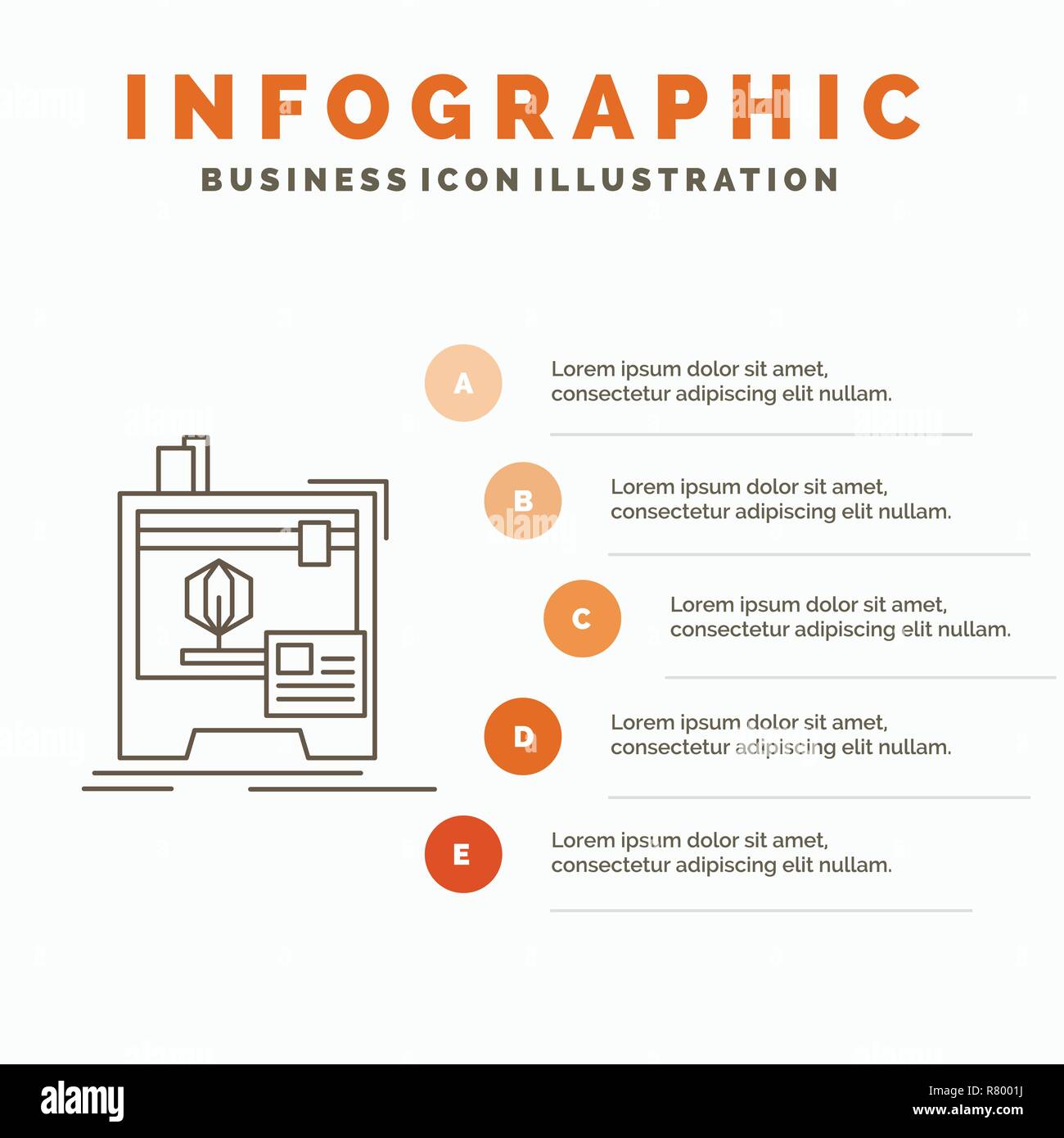 INFOGRAPHIC
BUSINESS ICON ILLUSTRATION

A
Lorem ipsum dolor sit amet, consectetur adipiscing elit nullam.

B
Lorem ipsum dolor sit amet, consectetur adipiscing elit nullam.

C
Lorem ipsum dolor sit amet, consectetur adipiscing elit nullam.

D
Lorem ipsum dolor sit amet, consectetur adipiscing elit nullam.

E
Lorem ipsum dolor sit amet, consectetur adipiscing elit nullam.

alamy

Image ID: R8001J
www.alamy.com