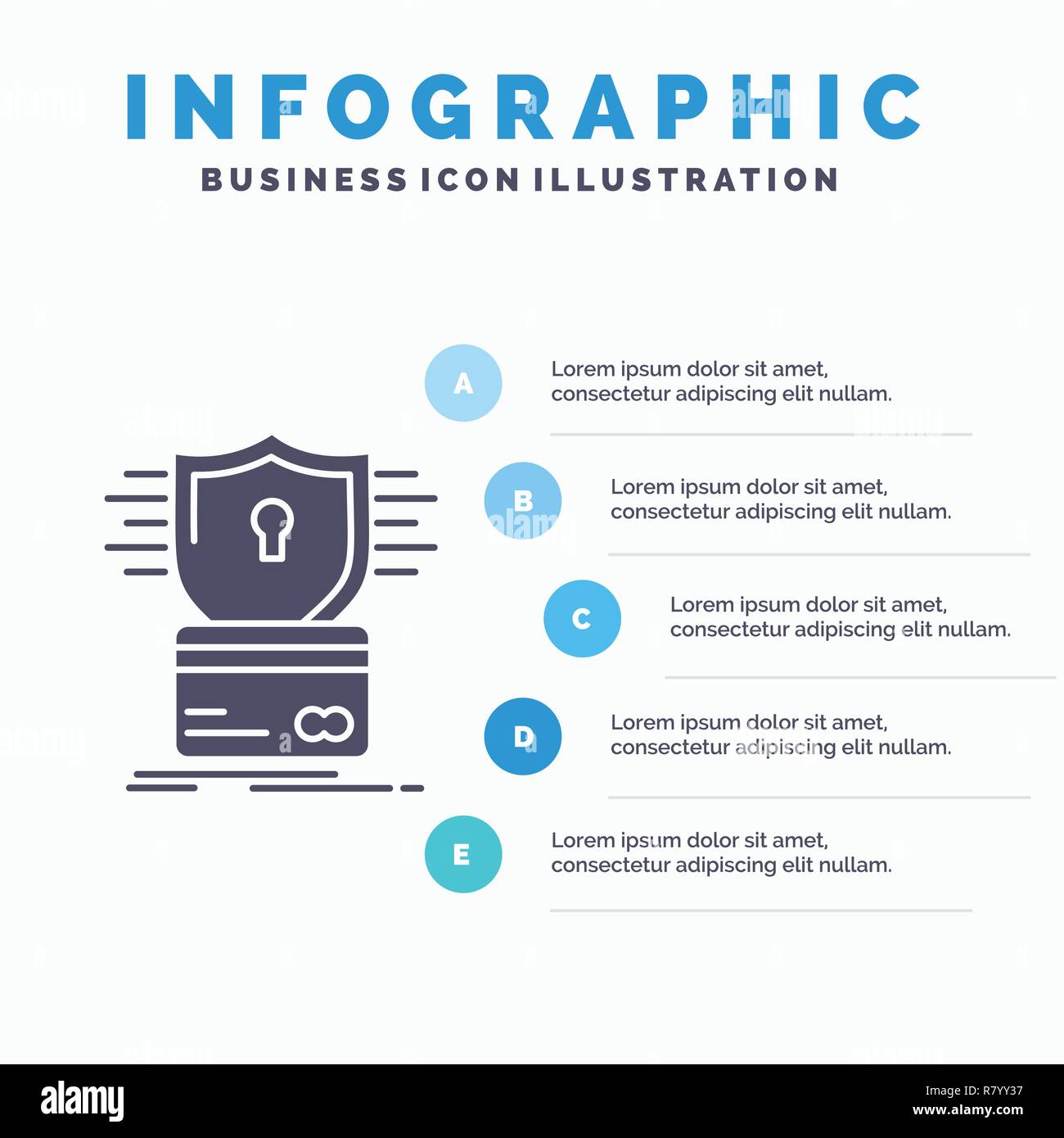 INFOGRAPHIC
BUSINESS ICON ILLUSTRATION

A
Lorem ipsum dolor sit amet, consectetur adipiscing elit nullam.

B
Lorem ipsum dolor sit amet, consectetur adipiscing elit nullam.

C
Lorem ipsum dolor sit amet, consectetur adipiscing elit nullam.

D
Lorem ipsum dolor sit amet, consectetur adipiscing elit nullam.

E
Lorem ipsum dolor sit amet, consectetur adipiscing elit nullam.

alamy
R7YY37
www.alamy.com