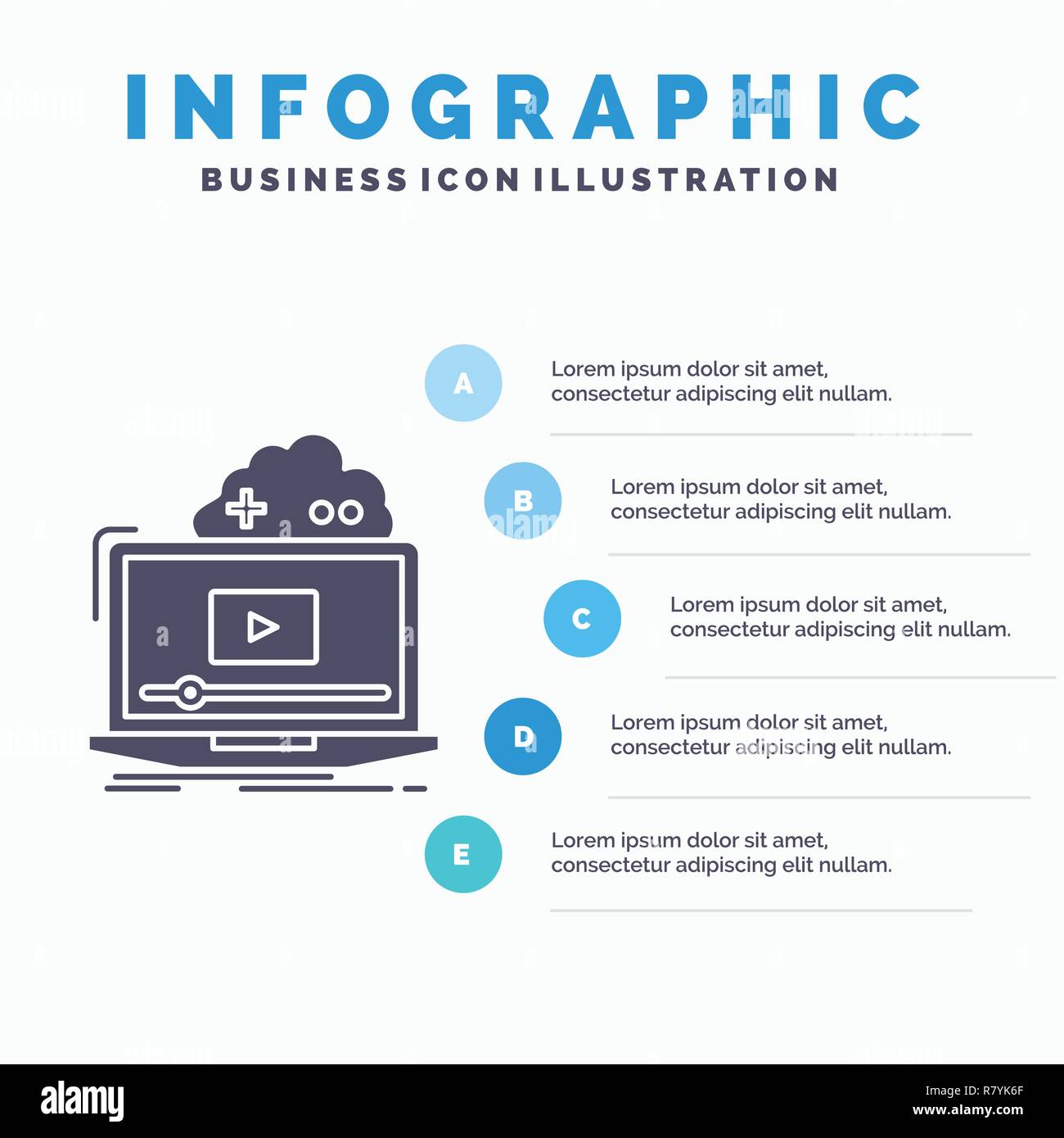 INFOGRAPHIC
BUSINESS ICON ILLUSTRATION

A
Lorem ipsum dolor sit amet, consectetur adipiscing elit nullam.

B
Lorem ipsum dolor sit amet, consectetur adipiscing elit nullam.

C
Lorem ipsum dolor sit amet, consectetur adipiscing elit nullam.

D
Lorem ipsum dolor sit amet, consectetur adipiscing elit nullam.

E
Lorem ipsum dolor sit amet, consectetur adipiscing elit nullam.

alamy
R7YK6F
www.alamy.com