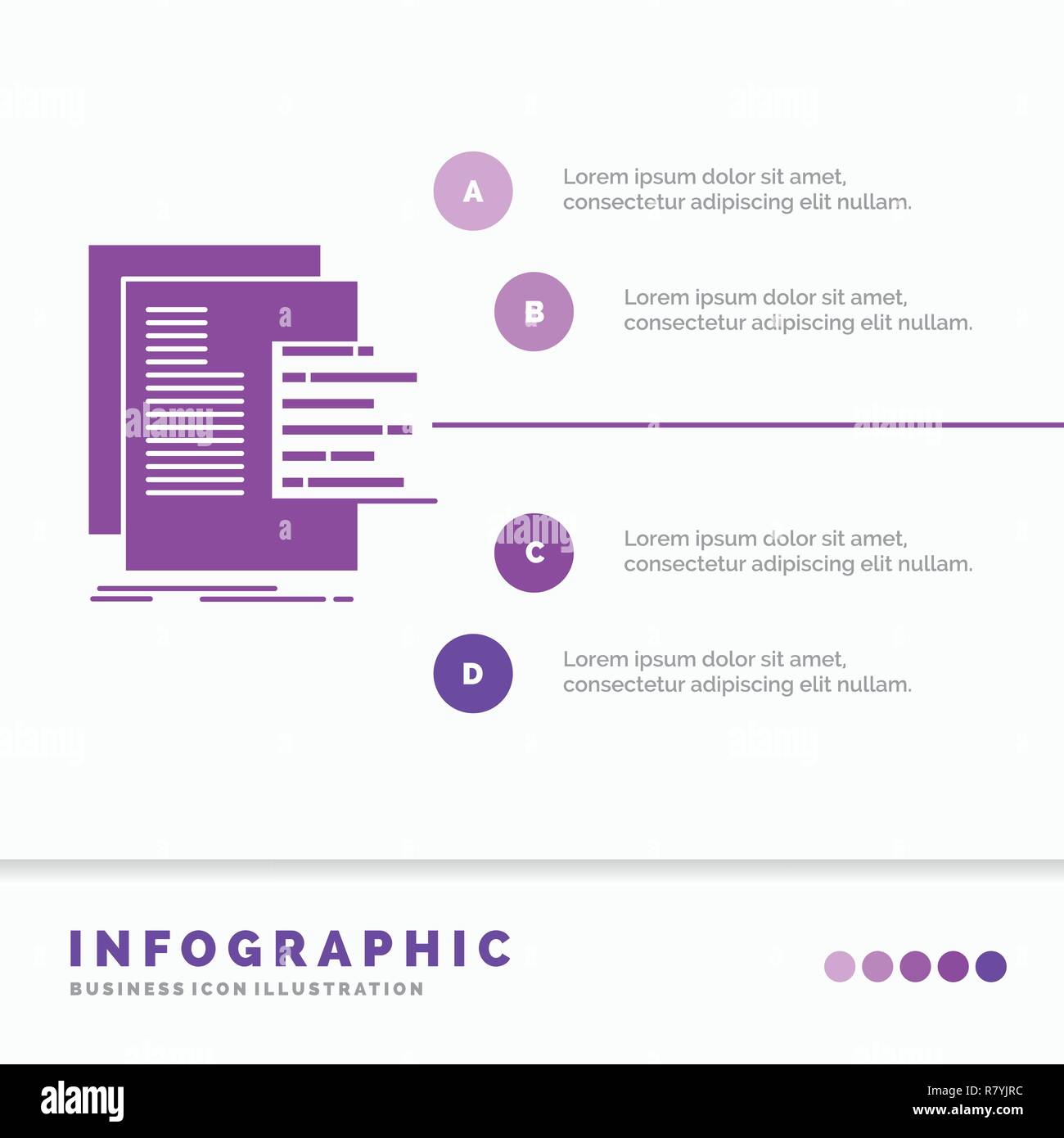 A
Lorem ipsum dolor sit amet, consectetur adipiscing elit nullam.

B
Lorem ipsum dolor sit amet, consectetur adipiscing elit nullam.

C
Lorem ipsum dolor sit amet, consectetur adipiscing elit nullam.

D
Lorem ipsum dolor sit amet, consectetur adipiscing elit nullam.

INFOGRAPHIC
BUSINESS ICON ILLUSTRATION

alamy
R7YJRC
www.alamy.com