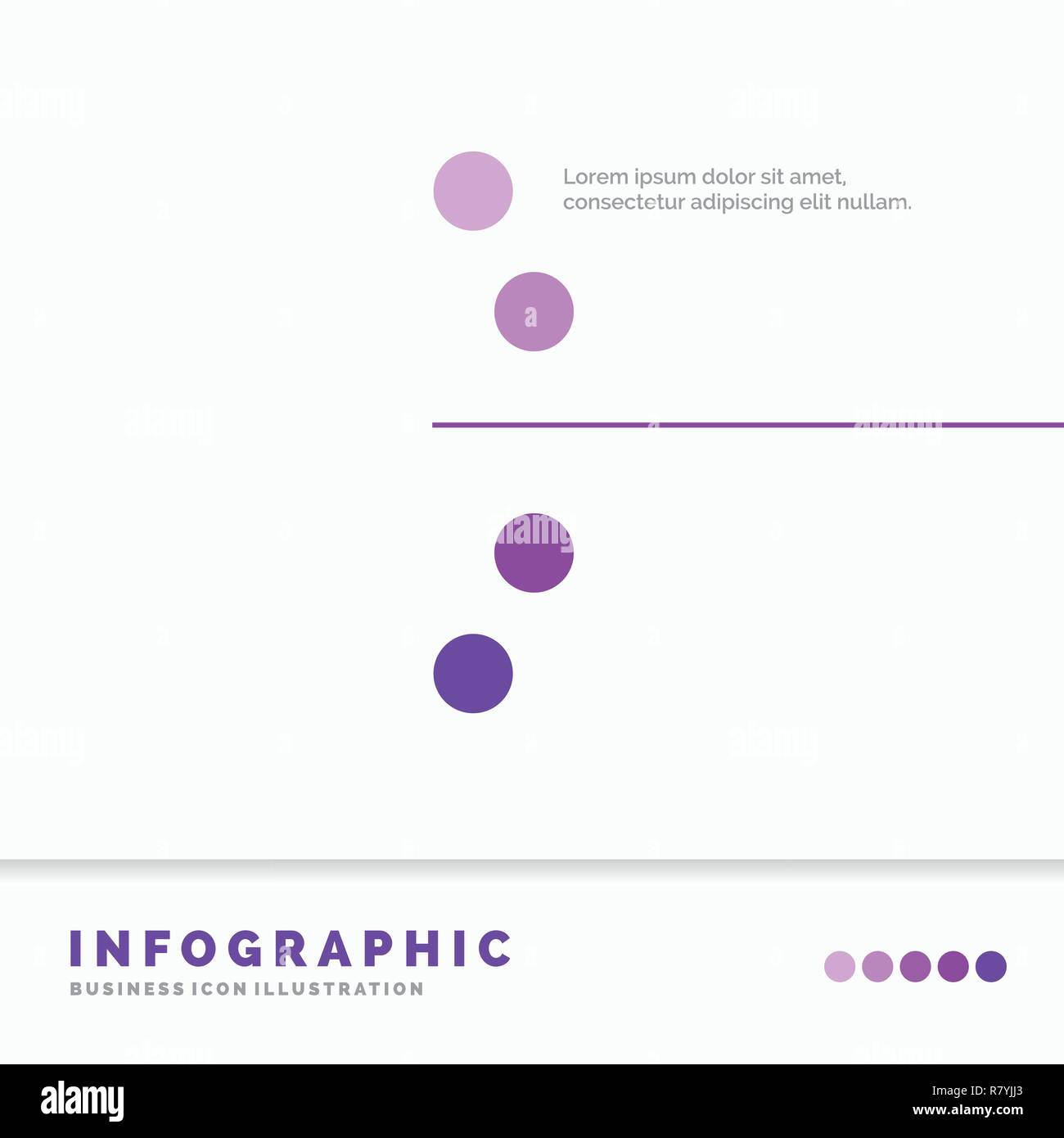 Lorem ipsum dolor sit amet, consectetur adipiscing elit nullam.

INFOGRAPHIC
BUSINESS ICON ILLUSTRATION

alamy

R7YJJ3
www.alamy.com