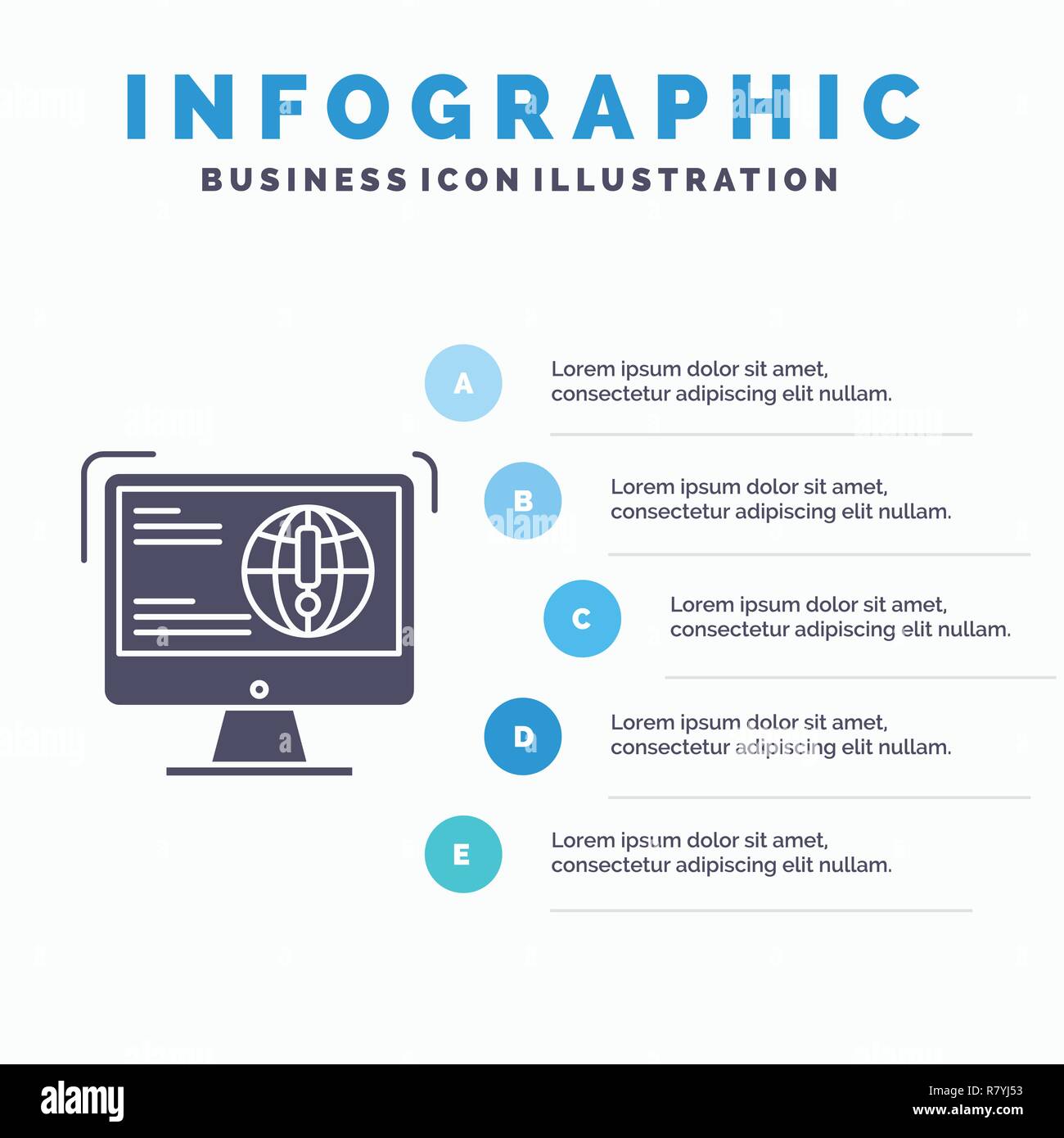 INFOGRAPHIC

BUSINESS ICON ILLUSTRATION

A

Lorem ipsum dolor sit amet, consectetur adipiscing elit nullam.

B

Lorem ipsum dolor sit amet, consectetur adipiscing elit nullam.

C

Lorem ipsum dolor sit amet, consectetur adipiscing elit nullam.

D

Lorem ipsum dolor sit amet, consectetur adipiscing elit nullam.

E

Lorem ipsum dolor sit amet, consectetur adipiscing elit nullam.

alamy

R7YJ53
www.alamy.com