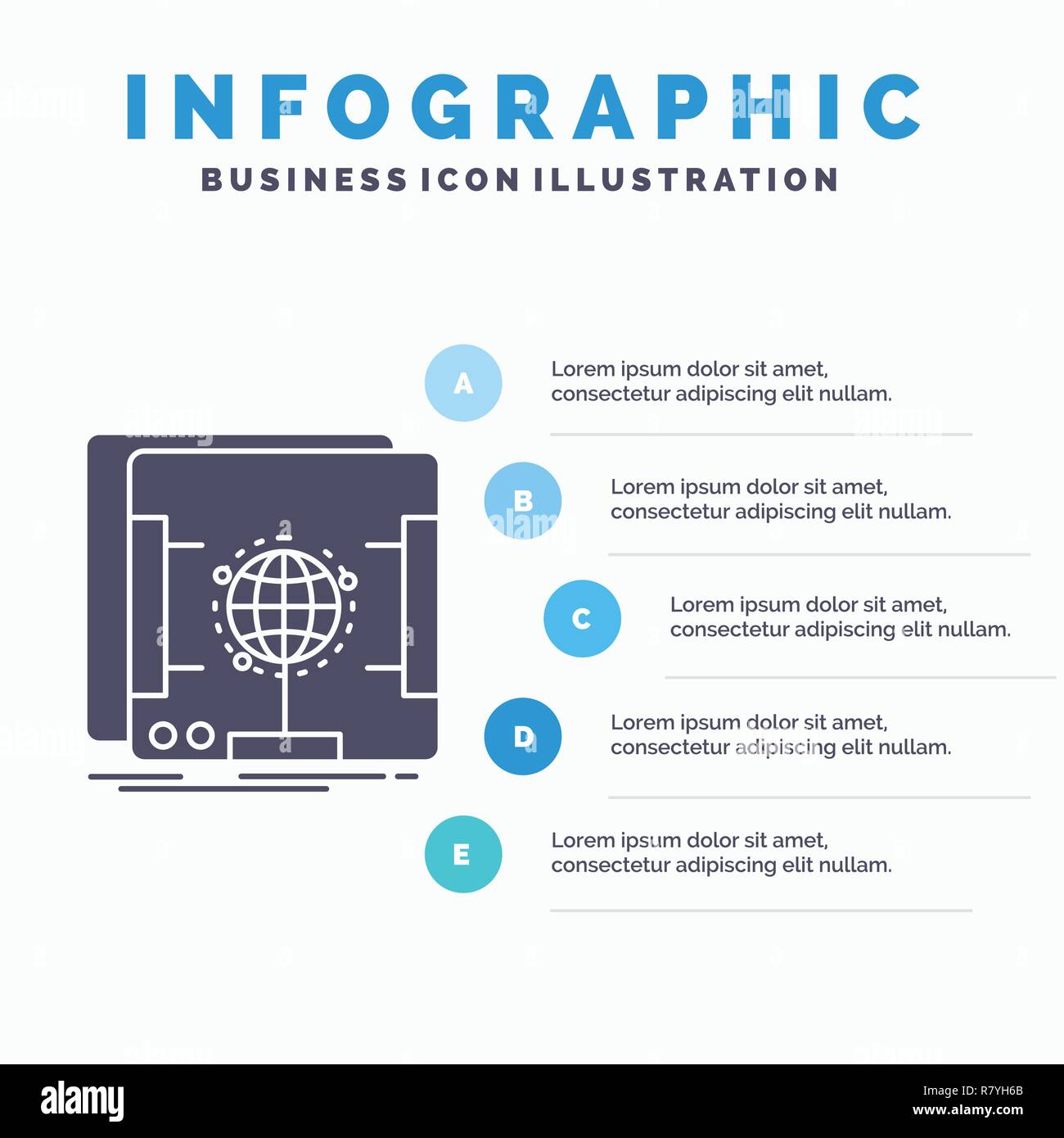 INFOGRAPHIC
BUSINESS ICON ILLUSTRATION

A
Lorem ipsum dolor sit amet, consectetur adipiscing elit nullam.

B
Lorem ipsum dolor sit amet, consectetur adipiscing elit nullam.

C
Lorem ipsum dolor sit amet, consectetur adipiscing elit nullam.

D
Lorem ipsum dolor sit amet, consectetur adipiscing elit nullam.

E
Lorem ipsum dolor sit amet, consectetur adipiscing elit nullam.

alamy
R7YH6B
www.alamy.com