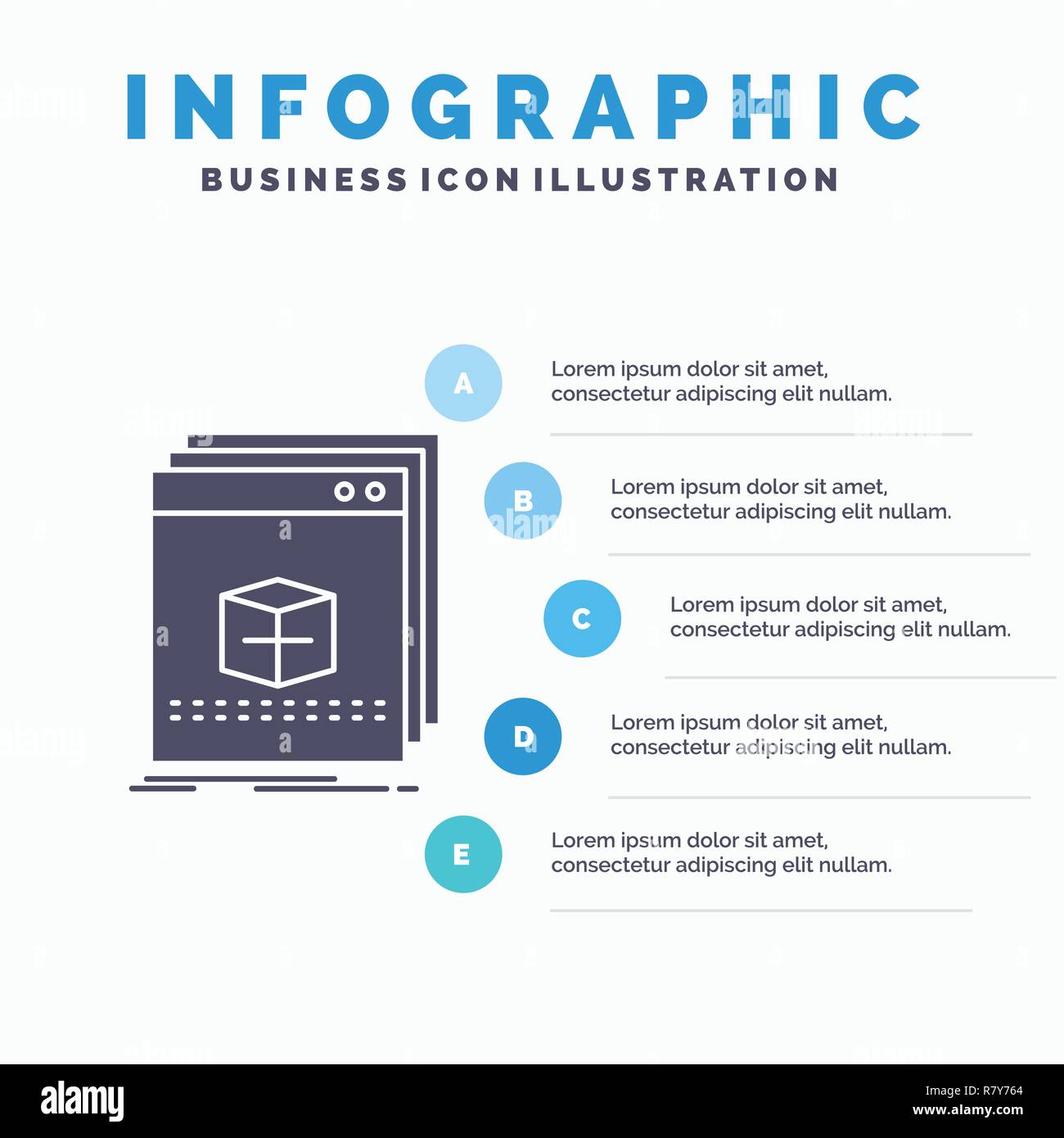 INFOGRAPHIC
BUSINESS ICON ILLUSTRATION

A
Lorem ipsum dolor sit amet, consectetur adipiscing elit nullam.

B
Lorem ipsum dolor sit amet, consectetur adipiscing elit nullam.

C
Lorem ipsum dolor sit amet, consectetur adipiscing elit nullam.

D
Lorem ipsum dolor sit amet, consectetur adipiscing elit nullam.

E
Lorem ipsum dolor sit amet, consectetur adipiscing elit nullam.

alamy
Image ID: R7Y764
www.alamy.com