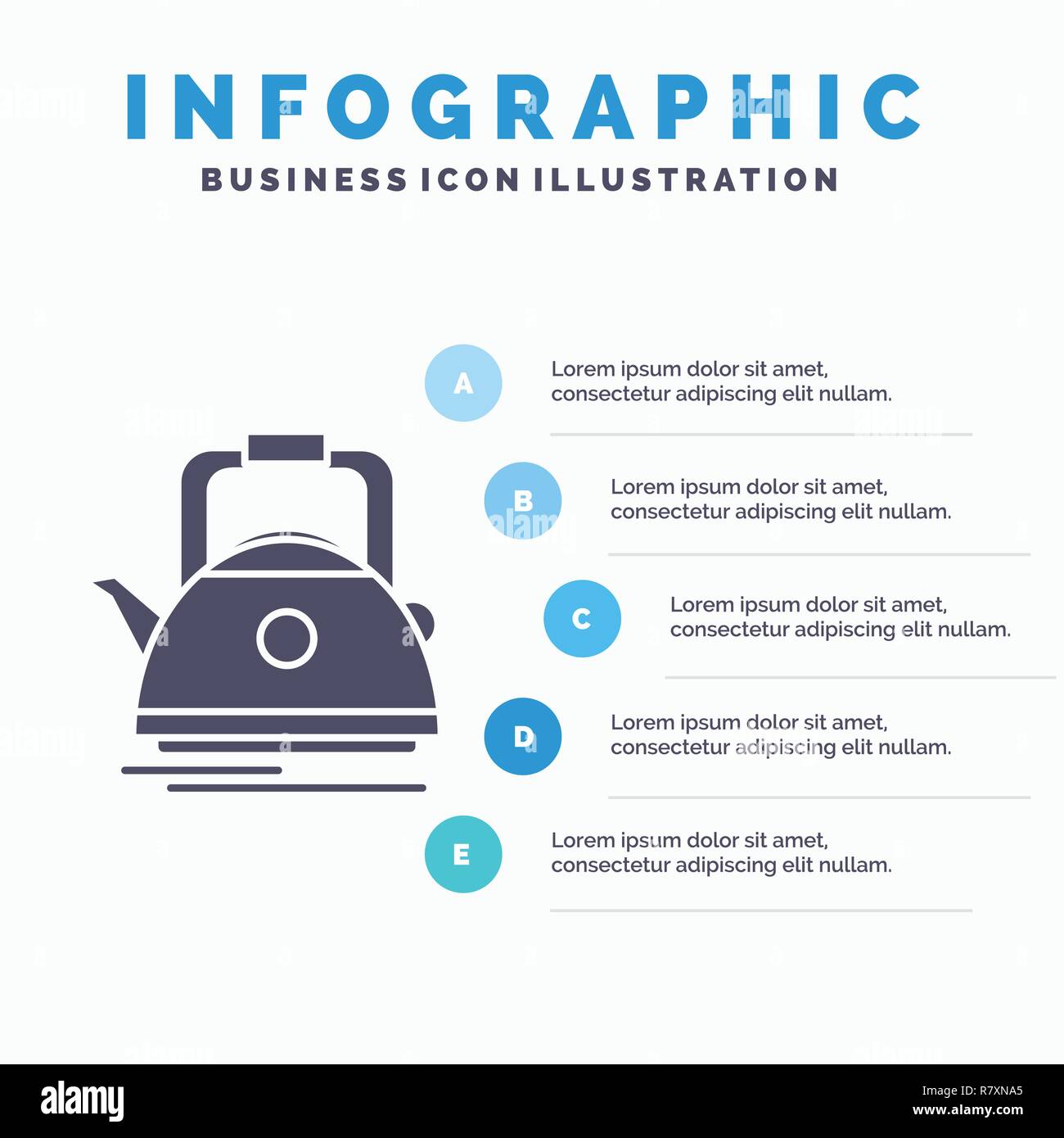 INFOGRAPHIC
BUSINESS ICON ILLUSTRATION

A
Lorem ipsum dolor sit amet, consectetur adipiscing elit nullam.

B
Lorem ipsum dolor sit amet, consectetur adipiscing elit nullam.

C
Lorem ipsum dolor sit amet, consectetur adipiscing elit nullam.

D
Lorem ipsum dolor sit amet, consectetur adipiscing elit nullam.

E
Lorem ipsum dolor sit amet, consectetur adipiscing elit nullam.

alamy
Image ID: R7XNA5
www.alamy.com