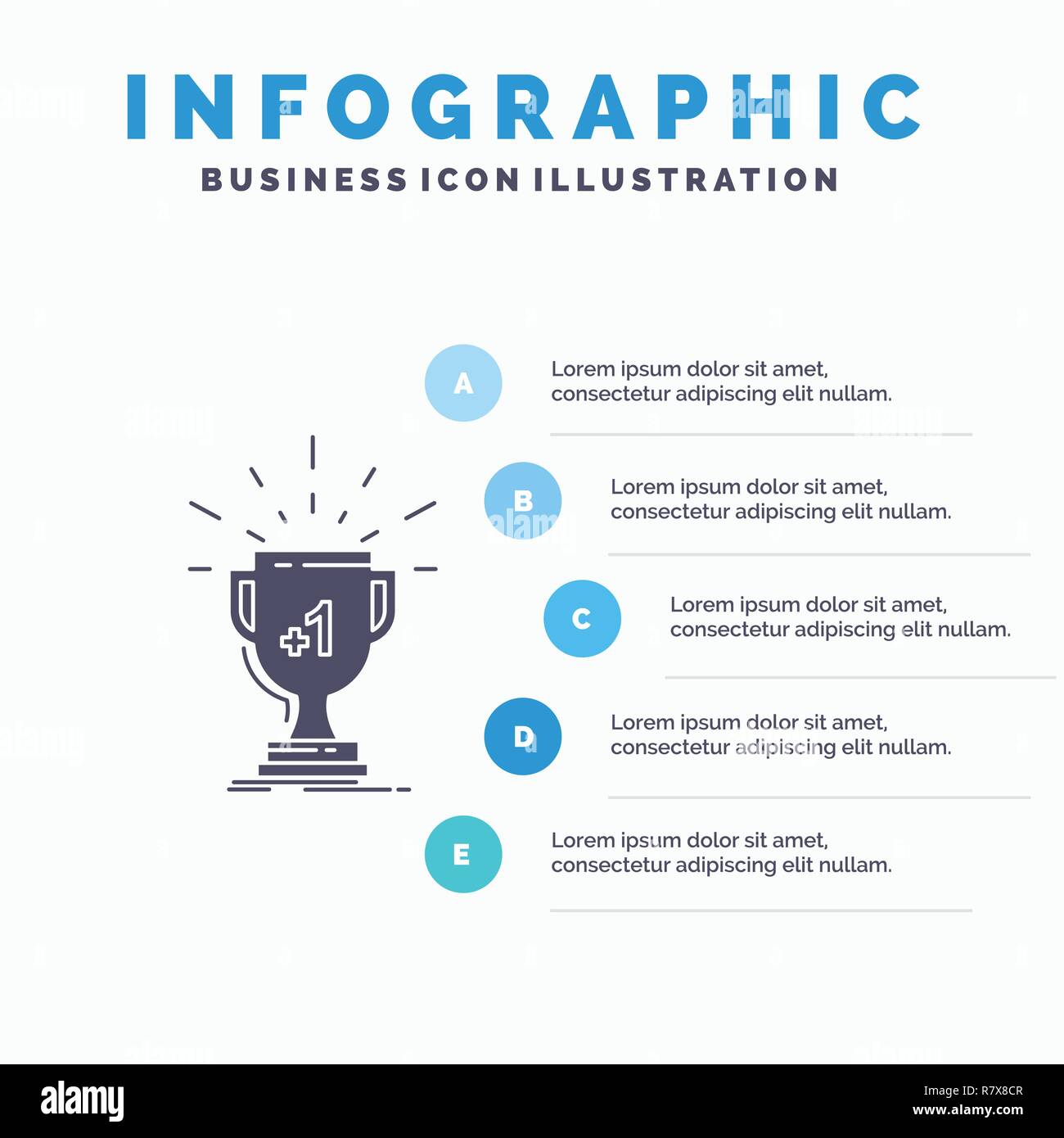 INFOGRAPHIC

BUSINESS ICON ILLUSTRATION

+1

A

Lorem ipsum dolor sit amet, consectetur adipiscing elit nullam.

B

Lorem ipsum dolor sit amet, consectetur adipiscing elit nullam.

C

Lorem ipsum dolor sit amet, consectetur adipiscing elit nullam.

D

Lorem ipsum dolor sit amet, consectetur adipiscing elit nullam.

E

Lorem ipsum dolor sit amet, consectetur adipiscing elit nullam.

alamy

Image ID: R7X8CR
www.alamy.com