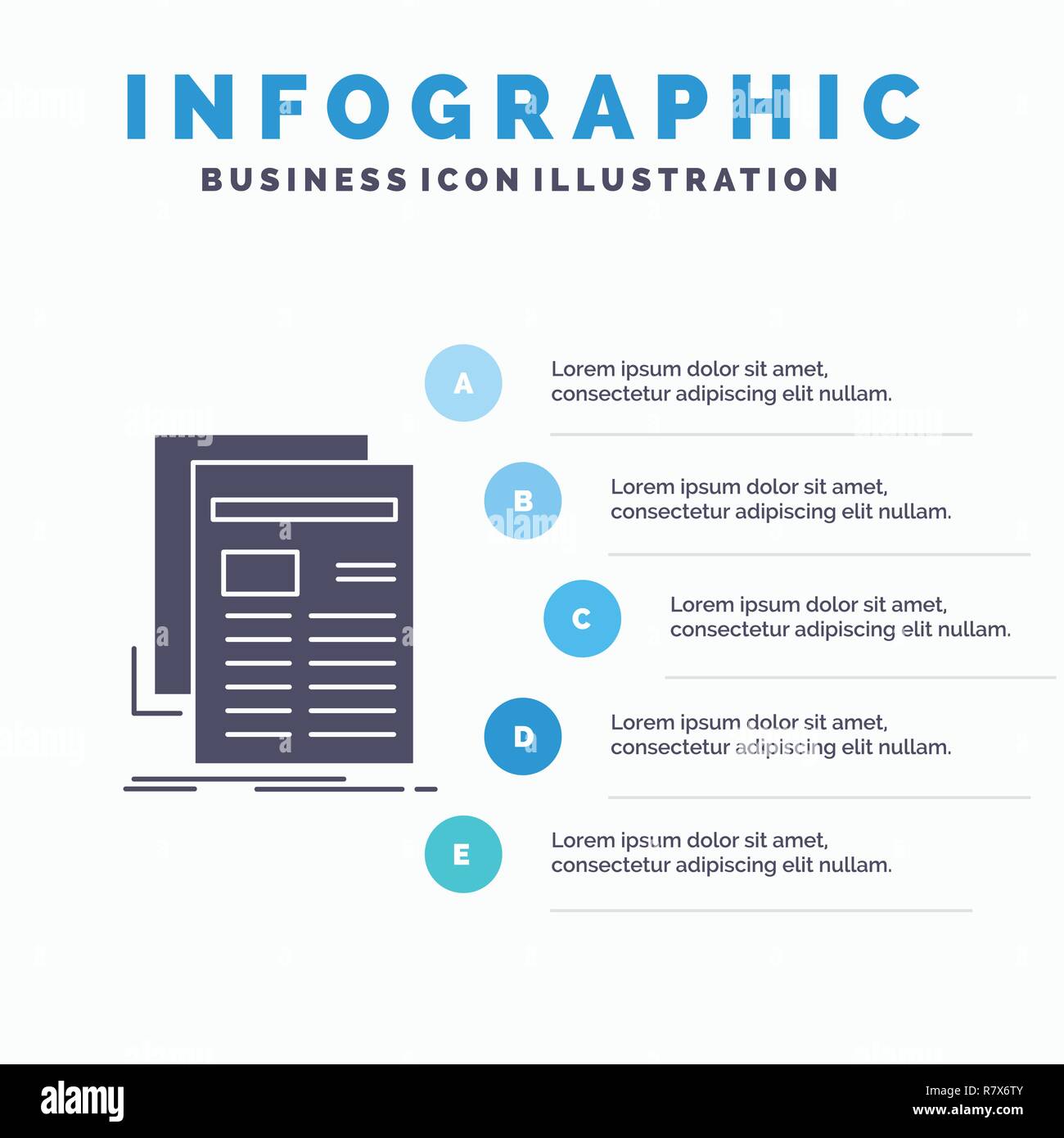 INFOGRAPHIC

BUSINESS ICON ILLUSTRATION

A

Lorem ipsum dolor sit amet, consectetur adipiscing elit nullam.

B

Lorem ipsum dolor sit amet, consectetur adipiscing elit nullam.

C

Lorem ipsum dolor sit amet, consectetur adipiscing elit nullam.

D

Lorem ipsum dolor sit amet, consectetur adipiscing elit nullam.

E

Lorem ipsum dolor sit amet, consectetur adipiscing elit nullam.

alamy

R7X6TY
www.alamy.com