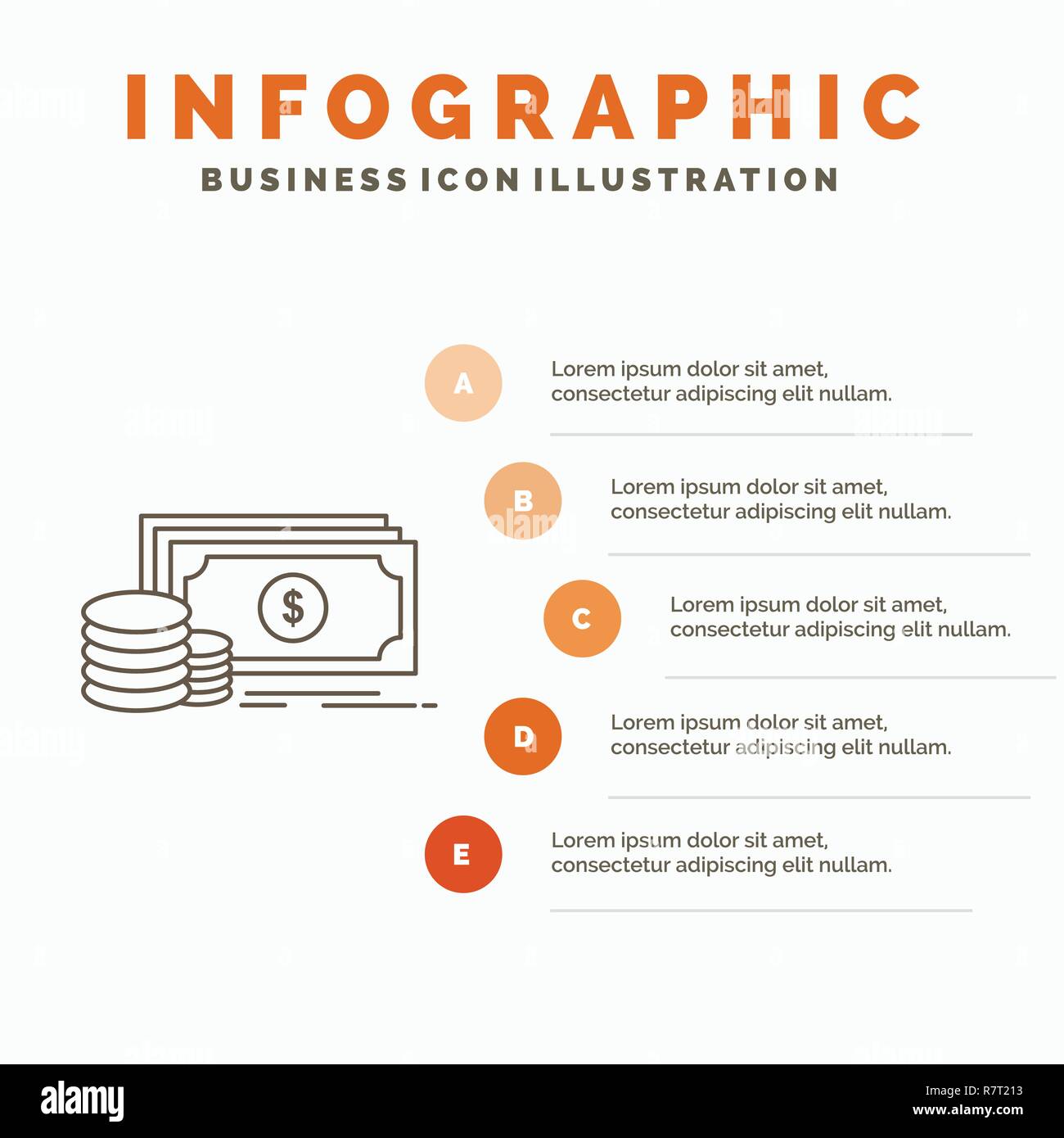 INFOGRAPHIC

BUSINESS ICON ILLUSTRATION

$

A

Lorem ipsum dolor sit amet, consectetur adipiscing elit nullam.

B

Lorem ipsum dolor sit amet, consectetur adipiscing elit nullam.

C

Lorem ipsum dolor sit amet, consectetur adipiscing elit nullam.

D

Lorem ipsum dolor sit amet, consectetur adipiscing elit nullam.

E

Lorem ipsum dolor sit amet, consectetur adipiscing elit nullam.

alamy

R7T213
www.alamy.com