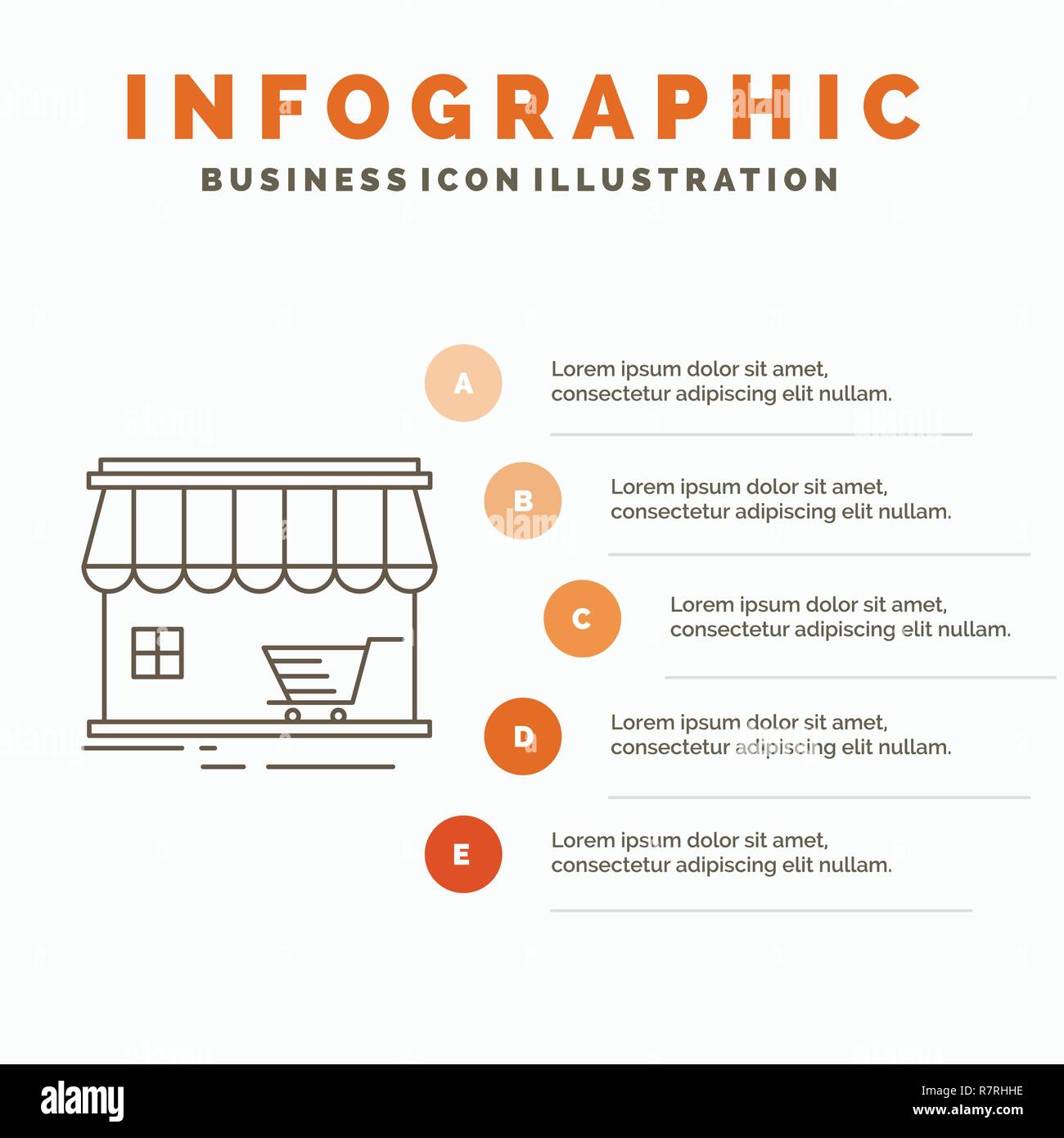 INFOGRAPHIC
BUSINESS ICON ILLUSTRATION

A
Lorem ipsum dolor sit amet, consectetur adipiscing elit nullam.

B
Lorem ipsum dolor sit amet, consectetur adipiscing elit nullam.

C
Lorem ipsum dolor sit amet, consectetur adipiscing elit nullam.

D
Lorem ipsum dolor sit amet, consectetur adipiscing elit nullam.

E
Lorem ipsum dolor sit amet, consectetur adipiscing elit nullam.

alamy
Image ID: R7RHHE
www.alamy.com