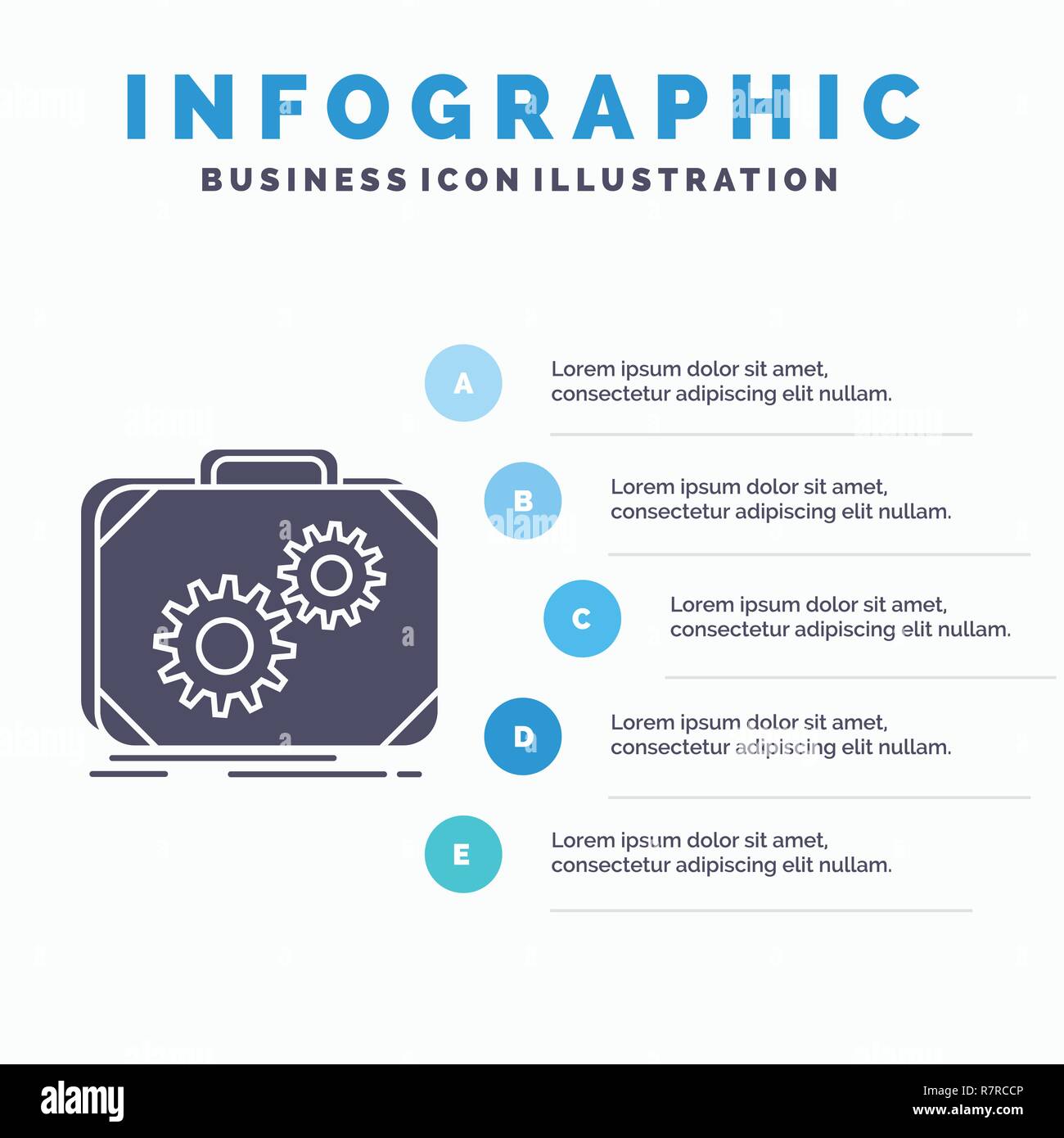 INFOGRAPHIC
BUSINESS ICON ILLUSTRATION

A
Lorem ipsum dolor sit amet, consectetur adipiscing elit nullam.

B
Lorem ipsum dolor sit amet, consectetur adipiscing elit nullam.

C
Lorem ipsum dolor sit amet, consectetur adipiscing elit nullam.

D
Lorem ipsum dolor sit amet, consectetur adipiscing elit nullam.

E
Lorem ipsum dolor sit amet, consectetur adipiscing elit nullam.

alamy
Image ID: R7RCCP
www.alamy.com