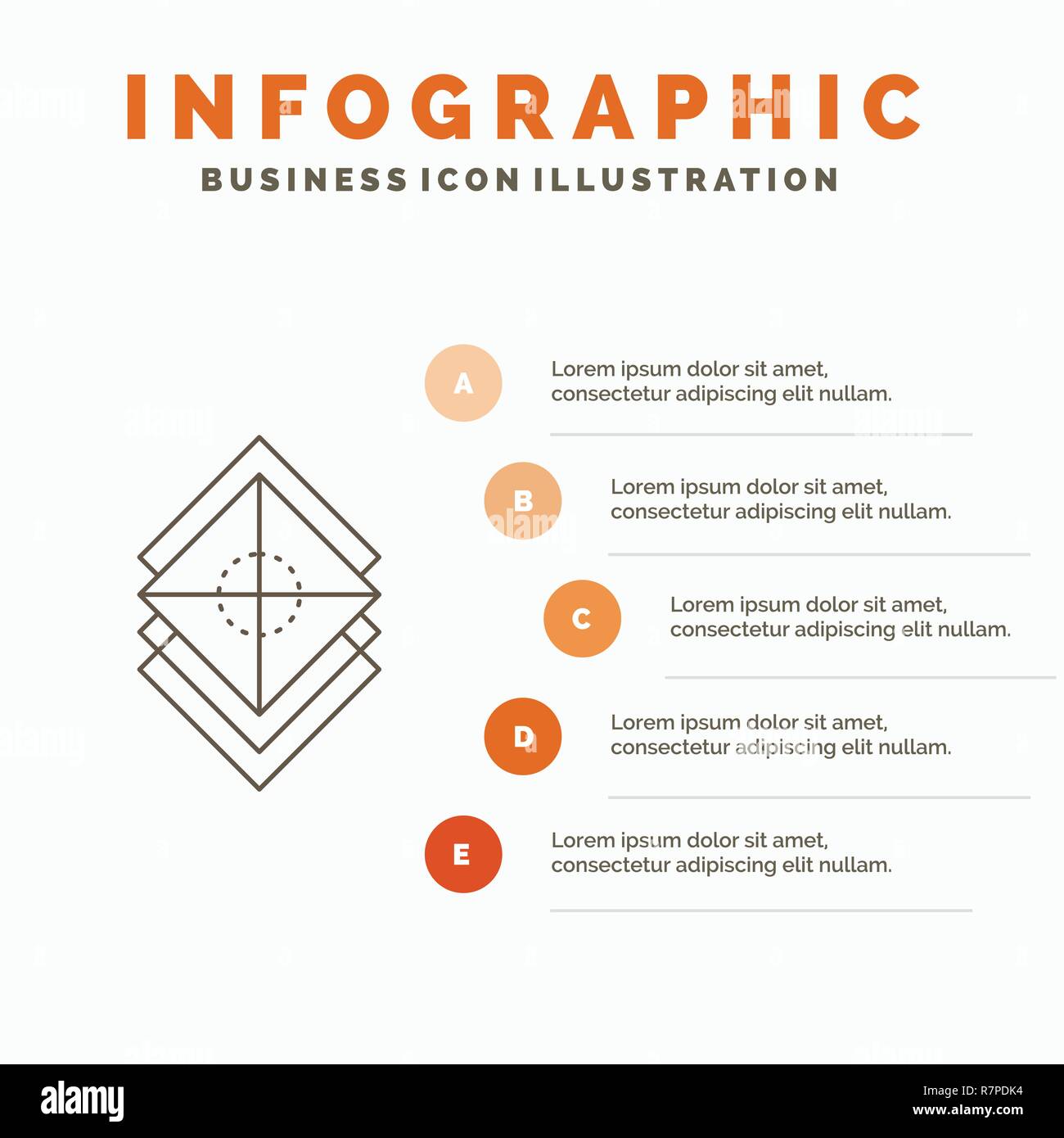 INFOGRAPHIC
BUSINESS ICON ILLUSTRATION

A
Lorem ipsum dolor sit amet, consectetur adipiscing elit nullam.

B
Lorem ipsum dolor sit amet, consectetur adipiscing elit nullam.

C
Lorem ipsum dolor sit amet, consectetur adipiscing elit nullam.

D
Lorem ipsum dolor sit amet, consectetur adipiscing elit nullam.

E
Lorem ipsum dolor sit amet, consectetur adipiscing elit nullam.

alamy
Image ID: R7PDK4
www.alamy.com