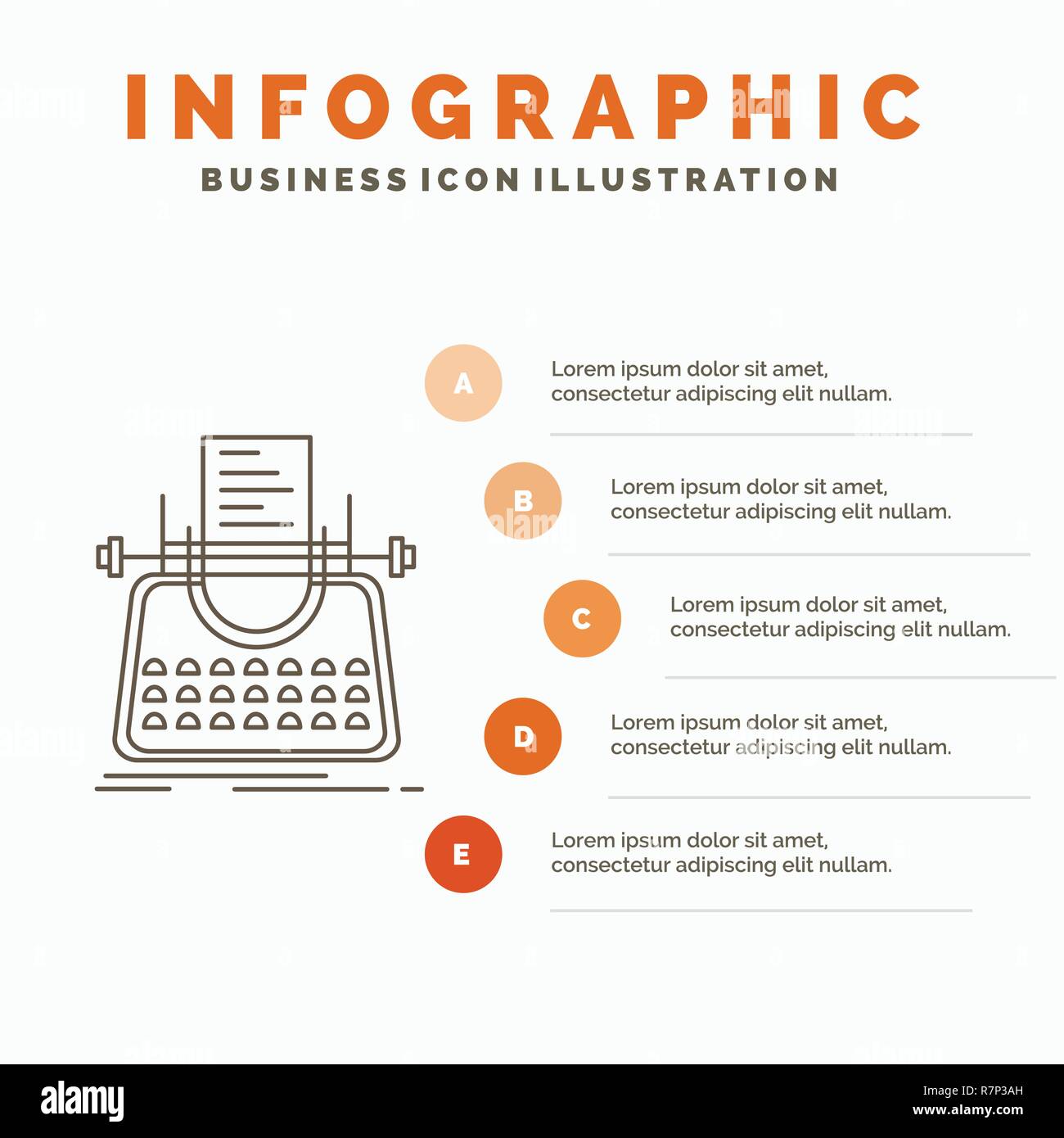 INFOGRAPHIC
BUSINESS ICON ILLUSTRATION

A
Lorem ipsum dolor sit amet, consectetur adipiscing elit nullam.

B
Lorem ipsum dolor sit amet, consectetur adipiscing elit nullam.

C
Lorem ipsum dolor sit amet, consectetur adipiscing elit nullam.

D
Lorem ipsum dolor sit amet, consectetur adipiscing elit nullam.

E
Lorem ipsum dolor sit amet, consectetur adipiscing elit nullam.

alamy
Image ID: R7P3AH
www.alamy.com