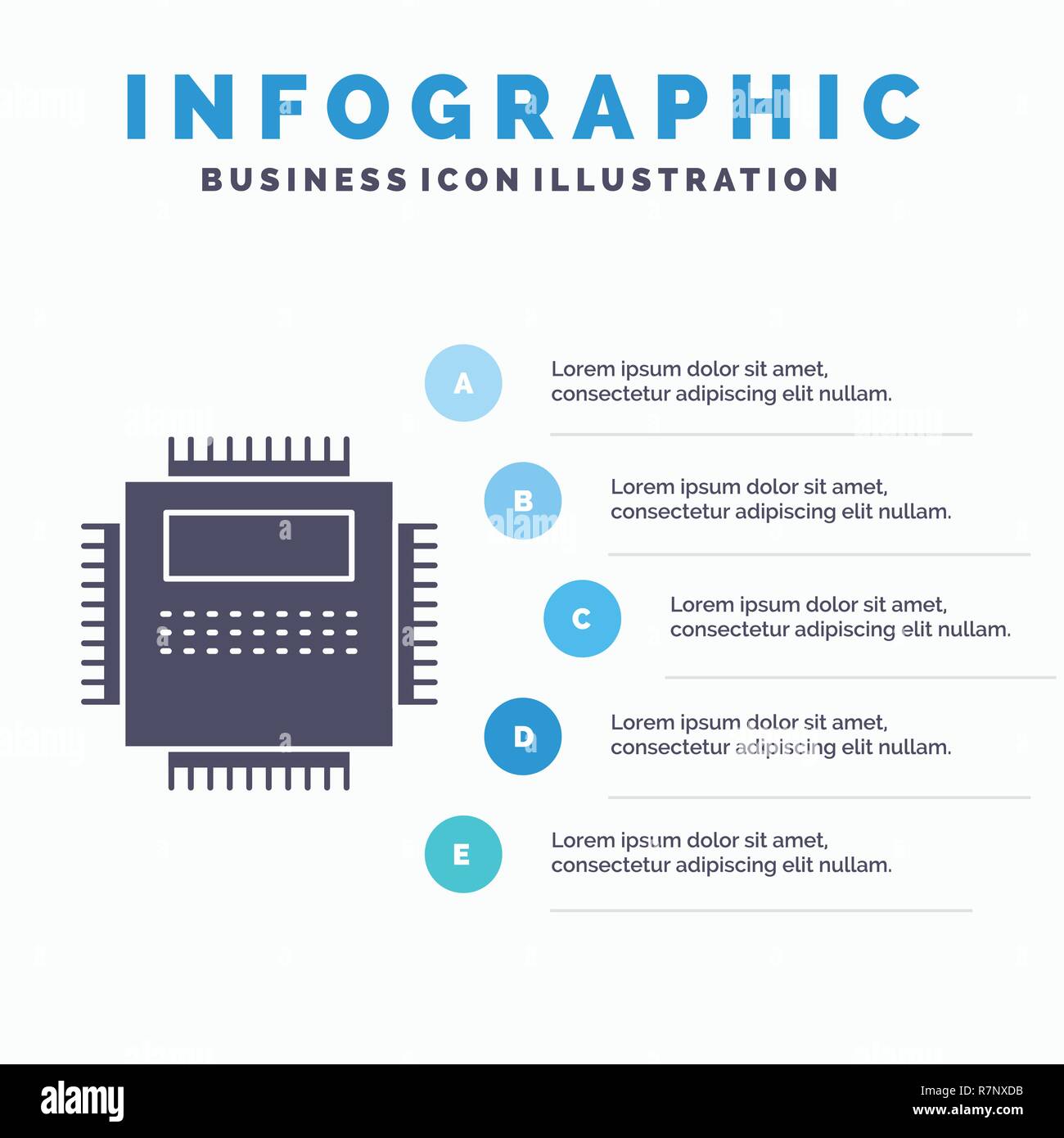 INFOGRAPHIC
BUSINESS ICON ILLUSTRATION

A
Lorem ipsum dolor sit amet, consectetur adipiscing elit nullam.

B
Lorem ipsum dolor sit amet, consectetur adipiscing elit nullam.

C
Lorem ipsum dolor sit amet, consectetur adipiscing elit nullam.

D
Lorem ipsum dolor sit amet, consectetur adipiscing elit nullam.

E
Lorem ipsum dolor sit amet, consectetur adipiscing elit nullam.

alamy
Image ID: R7NXDB
www.alamy.com