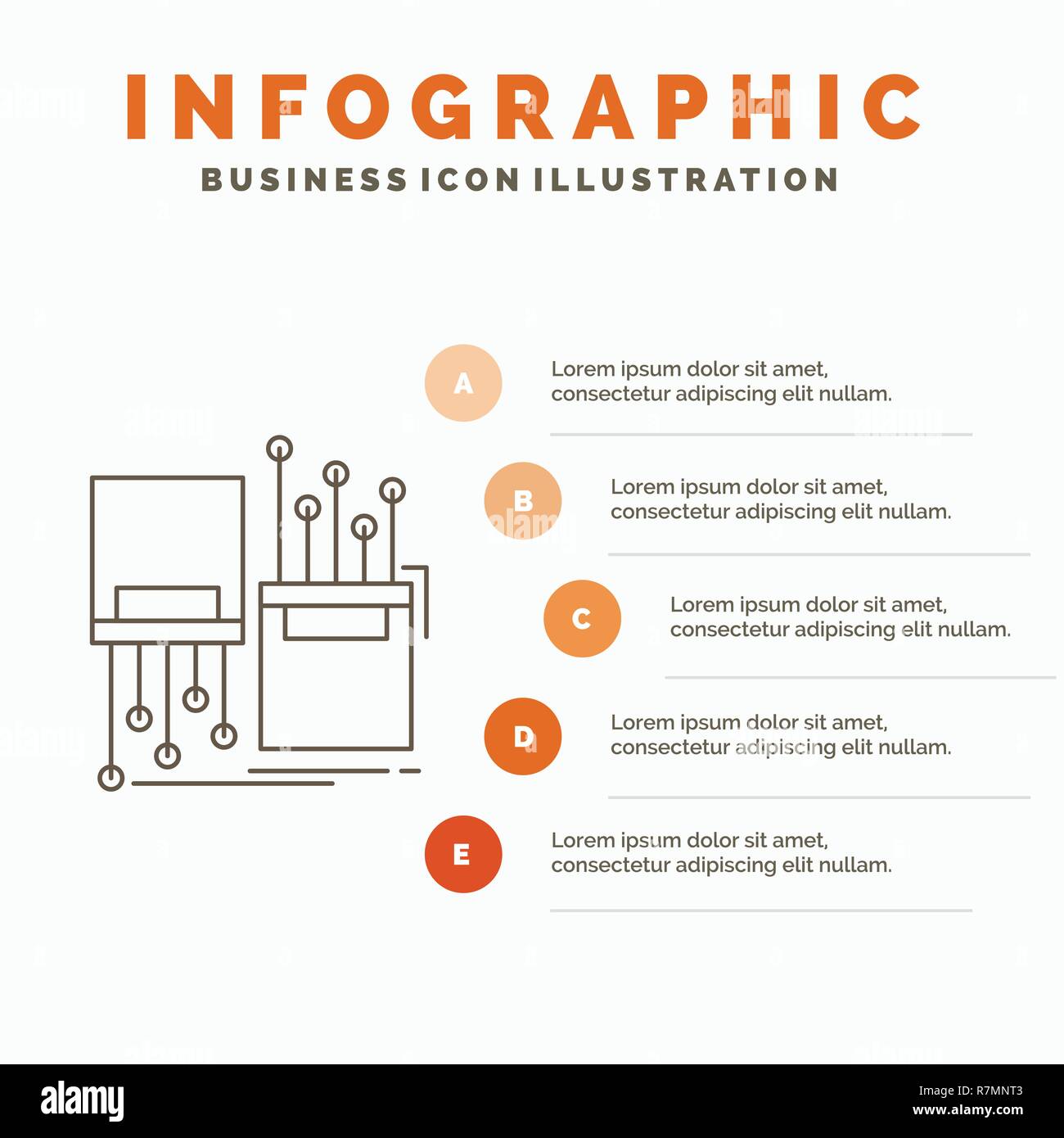 INFOGRAPHIC
BUSINESS ICON ILLUSTRATION

A
Lorem ipsum dolor sit amet, consectetur adipiscing elit nullam.

B
Lorem ipsum dolor sit amet, consectetur adipiscing elit nullam.

C
Lorem ipsum dolor sit amet, consectetur adipiscing elit nullam.

D
Lorem ipsum dolor sit amet, consectetur adipiscing elit nullam.

E
Lorem ipsum dolor sit amet, consectetur adipiscing elit nullam.

alamy
Image ID: R7MNT3
www.alamy.com