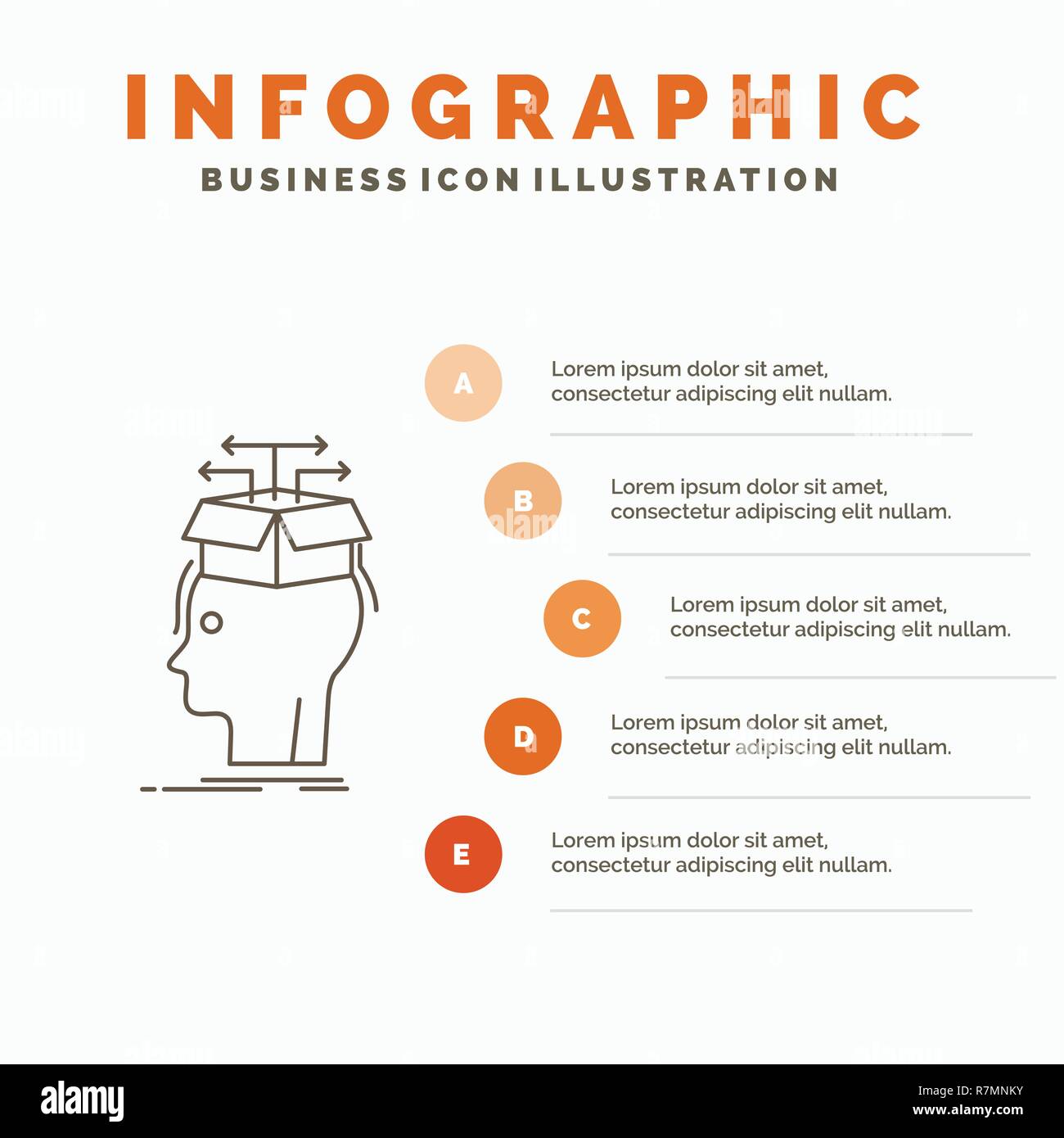 INFOGRAPHIC

BUSINESS ICON ILLUSTRATION

A

Lorem ipsum dolor sit amet, consectetur adipiscing elit nullam.

B

Lorem ipsum dolor sit amet, consectetur adipiscing elit nullam.

C

Lorem ipsum dolor sit amet, consectetur adipiscing elit nullam.

D

Lorem ipsum dolor sit amet, consectetur adipiscing elit nullam.

E

Lorem ipsum dolor sit amet, consectetur adipiscing elit nullam.

alamy

Image ID: R7MNKY
www.alamy.com