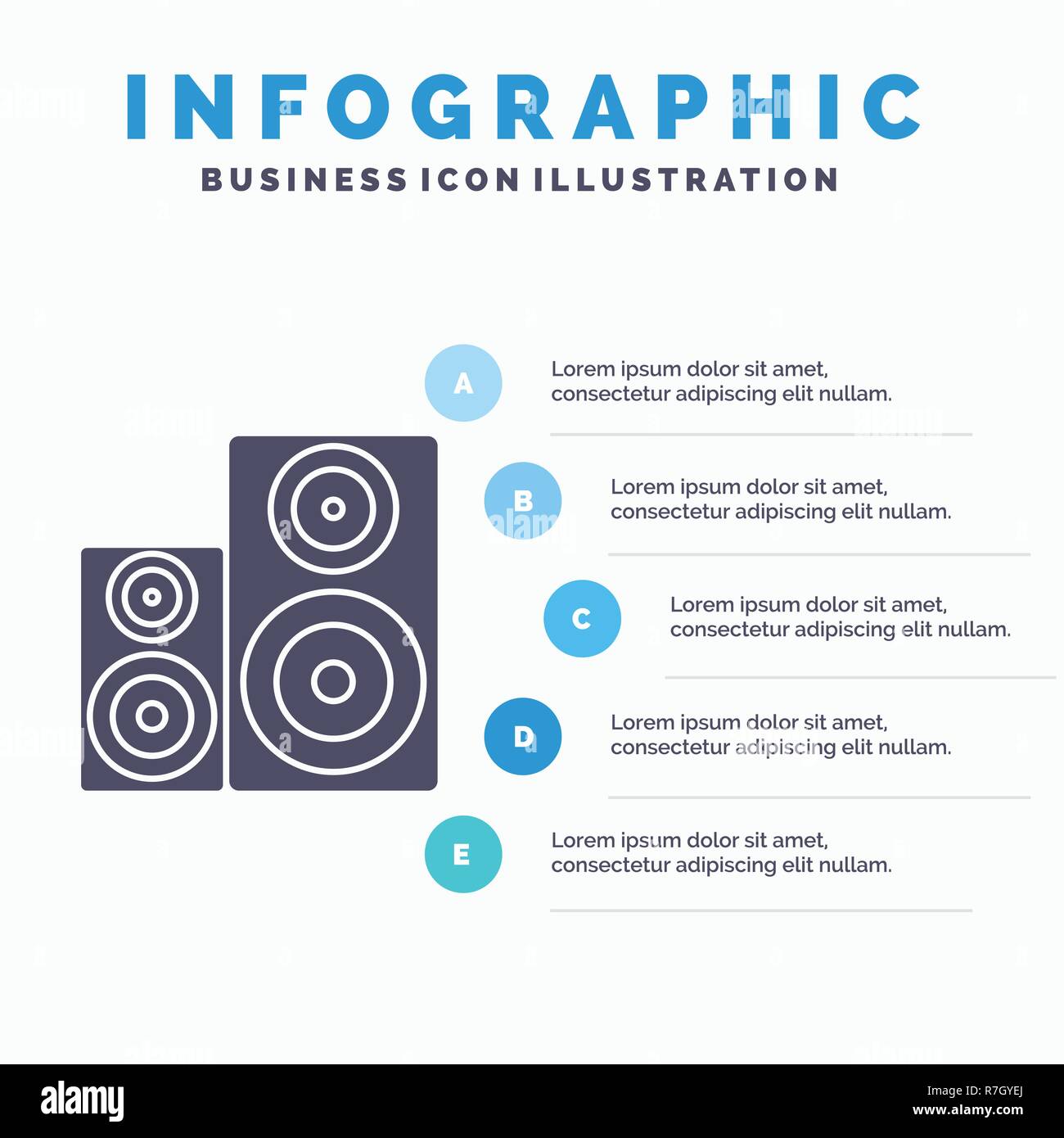 INFOGRAPHIC
BUSINESS ICON ILLUSTRATION

A
Lorem ipsum dolor sit amet, consectetur adipiscing elit nullam.

B
Lorem ipsum dolor sit amet, consectetur adipiscing elit nullam.

C
Lorem ipsum dolor sit amet, consectetur adipiscing elit nullam.

D
Lorem ipsum dolor sit amet, consectetur adipiscing elit nullam.

E
Lorem ipsum dolor sit amet, consectetur adipiscing elit nullam.

alamy
R7GYEJ
www.alamy.com