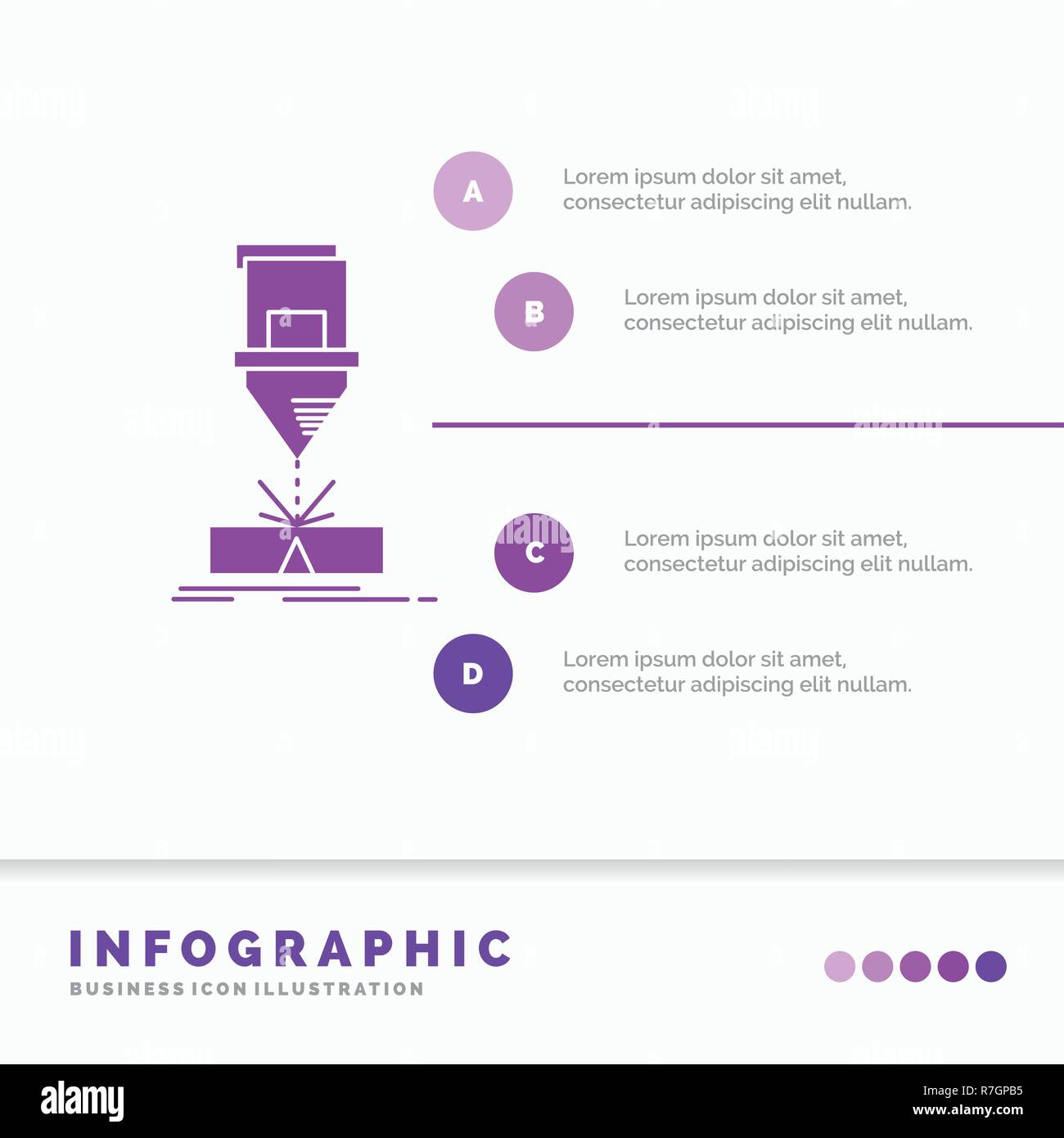 A
Lorem ipsum dolor sit amet, consectetur adipiscing elit nullam.

B
Lorem ipsum dolor sit amet, consectetur adipiscing elit nullam.

C
Lorem ipsum dolor sit amet, consectetur adipiscing elit nullam.

D
Lorem ipsum dolor sit amet, consectetur adipiscing elit nullam.

INFOGRAPHIC
BUSINESS ICON ILLUSTRATION

alamy
R7GPB5
www.alamy.com