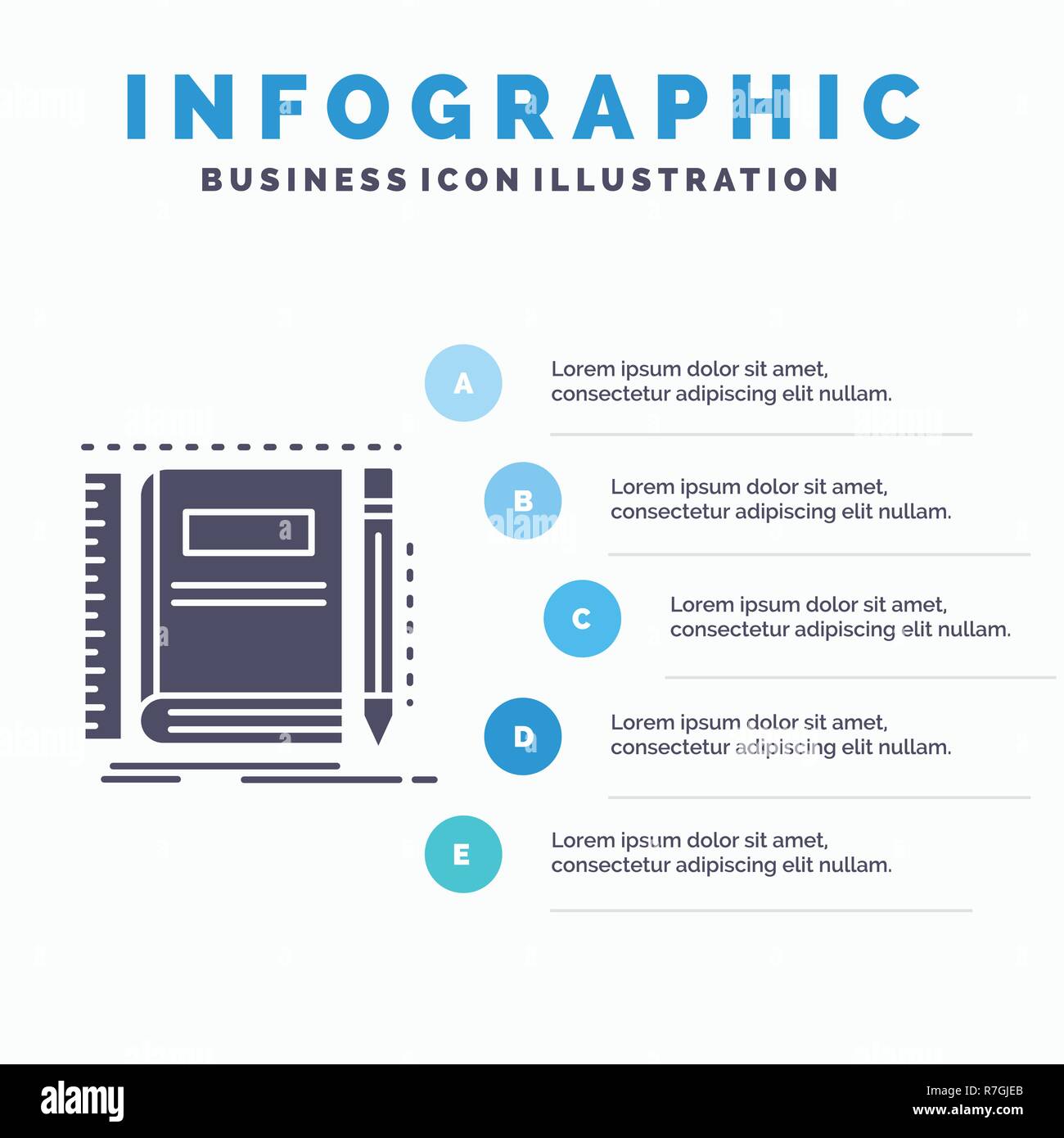 INFOGRAPHIC
BUSINESS ICON ILLUSTRATION

A
Lorem ipsum dolor sit amet, consectetur adipiscing elit nullam.

B
Lorem ipsum dolor sit amet, consectetur adipiscing elit nullam.

C
Lorem ipsum dolor sit amet, consectetur adipiscing elit nullam.

D
Lorem ipsum dolor sit amet, consectetur adipiscing elit nullam.

E
Lorem ipsum dolor sit amet, consectetur adipiscing elit nullam.

alamy

R7GJEB
www.alamy.com