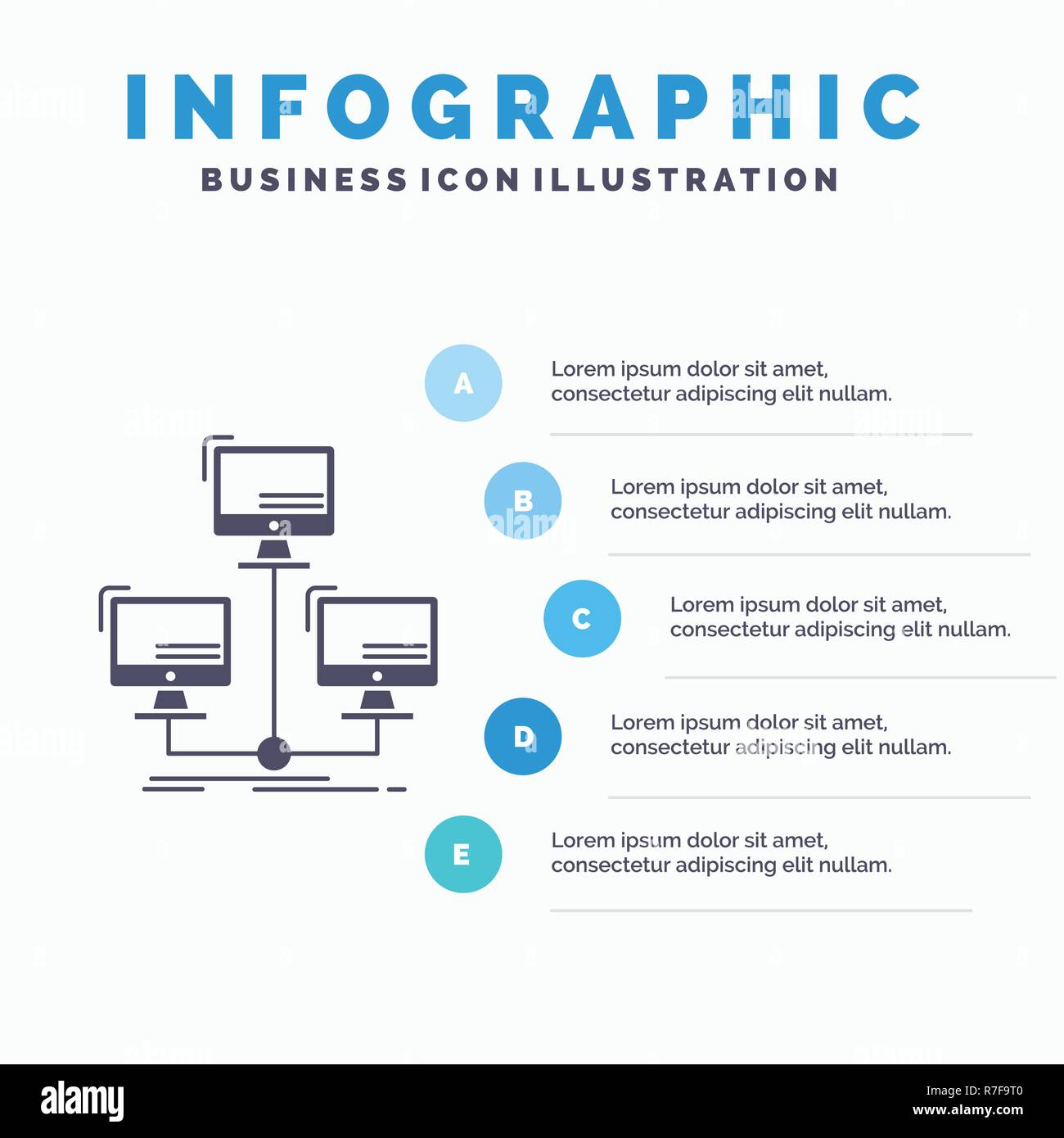 INFOGRAPHIC
BUSINESS ICON ILLUSTRATION

A
Lorem ipsum dolor sit amet, consectetur adipiscing elit nullam.

B
Lorem ipsum dolor sit amet, consectetur adipiscing elit nullam.

C
Lorem ipsum dolor sit amet, consectetur adipiscing elit nullam.

D
Lorem ipsum dolor sit amet, consectetur adipiscing elit nullam.

E
Lorem ipsum dolor sit amet, consectetur adipiscing elit nullam.

alamy
R7F9T0
www.alamy.com